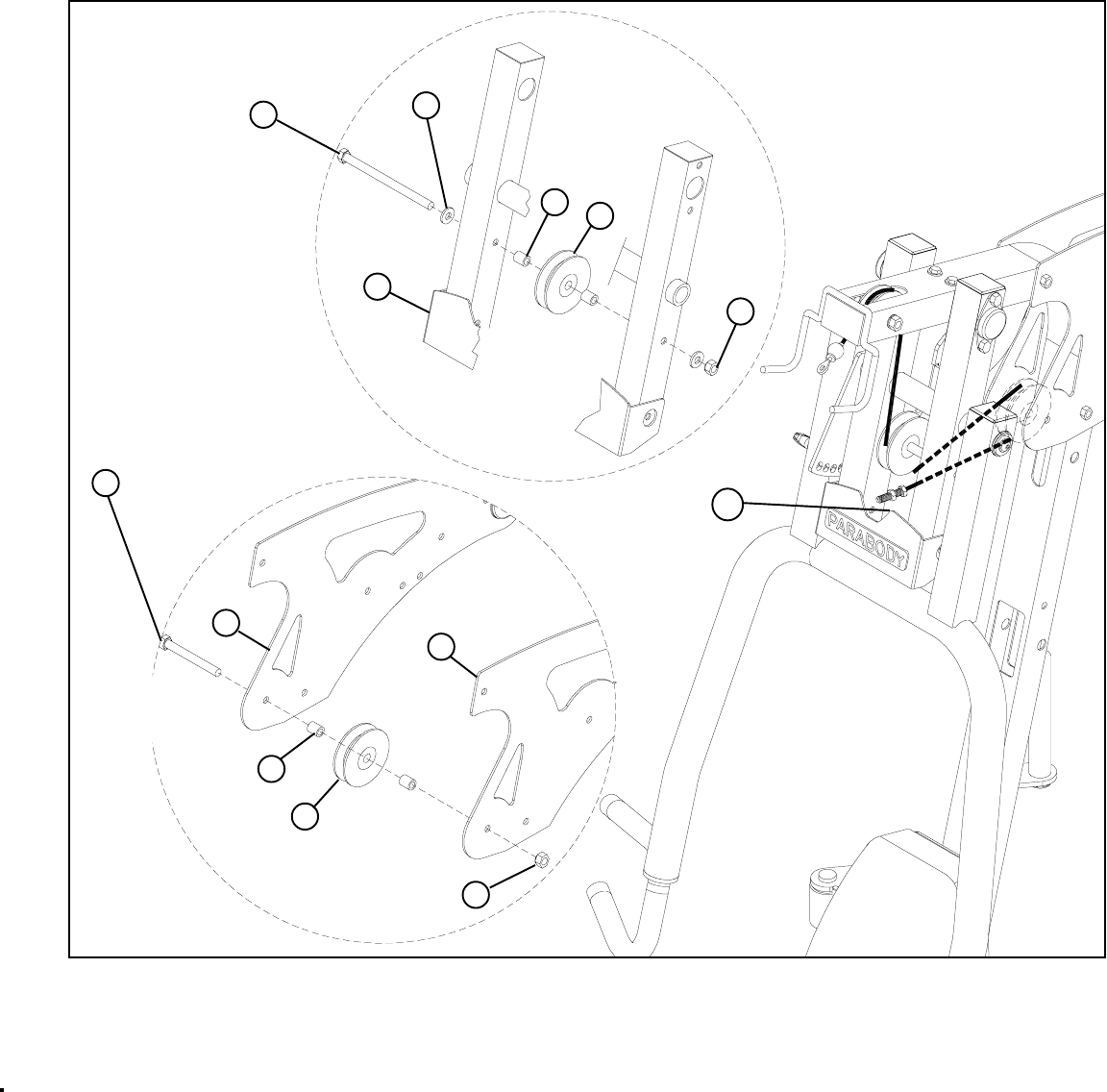 PARABODY