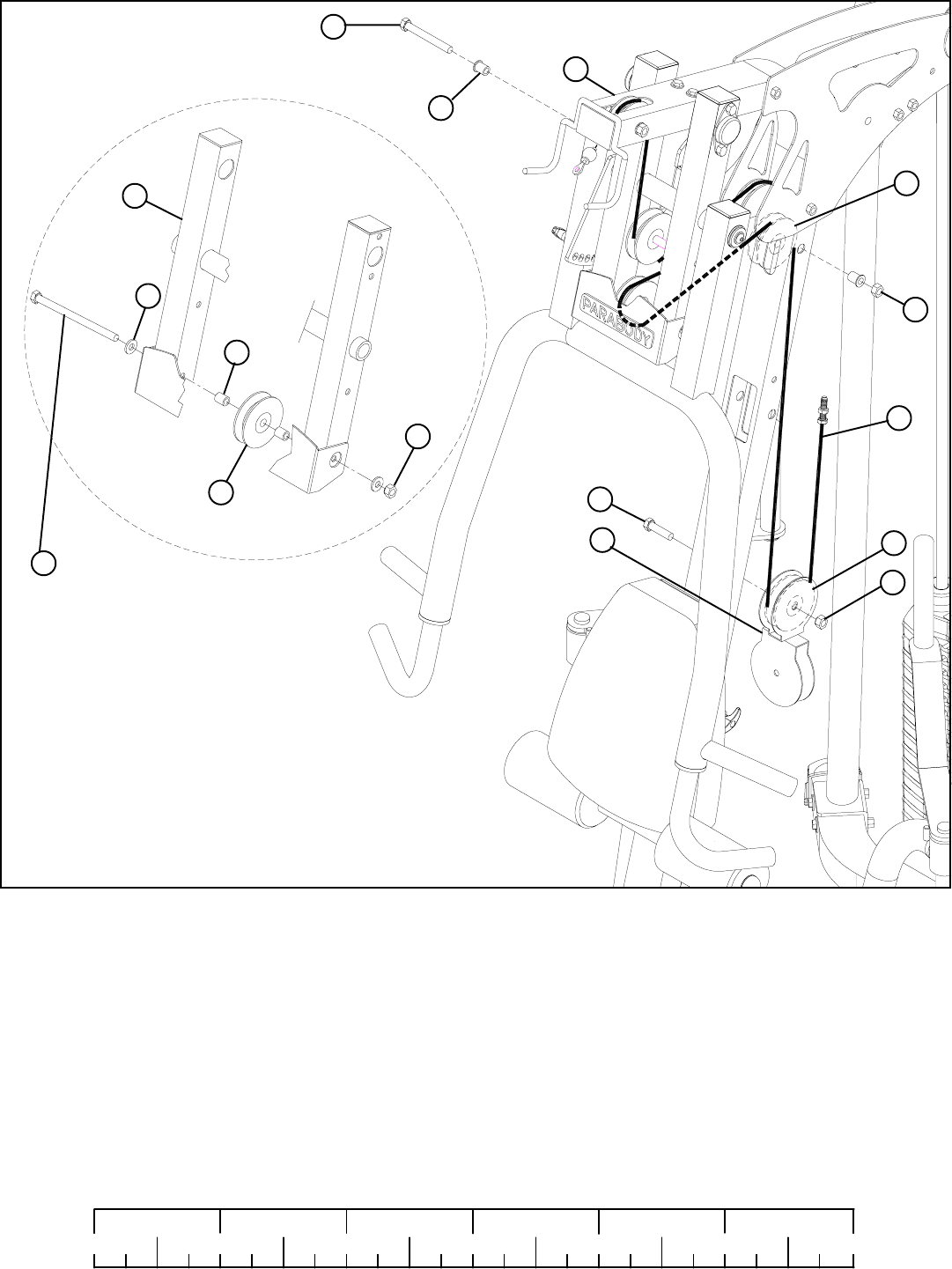 PARABODY