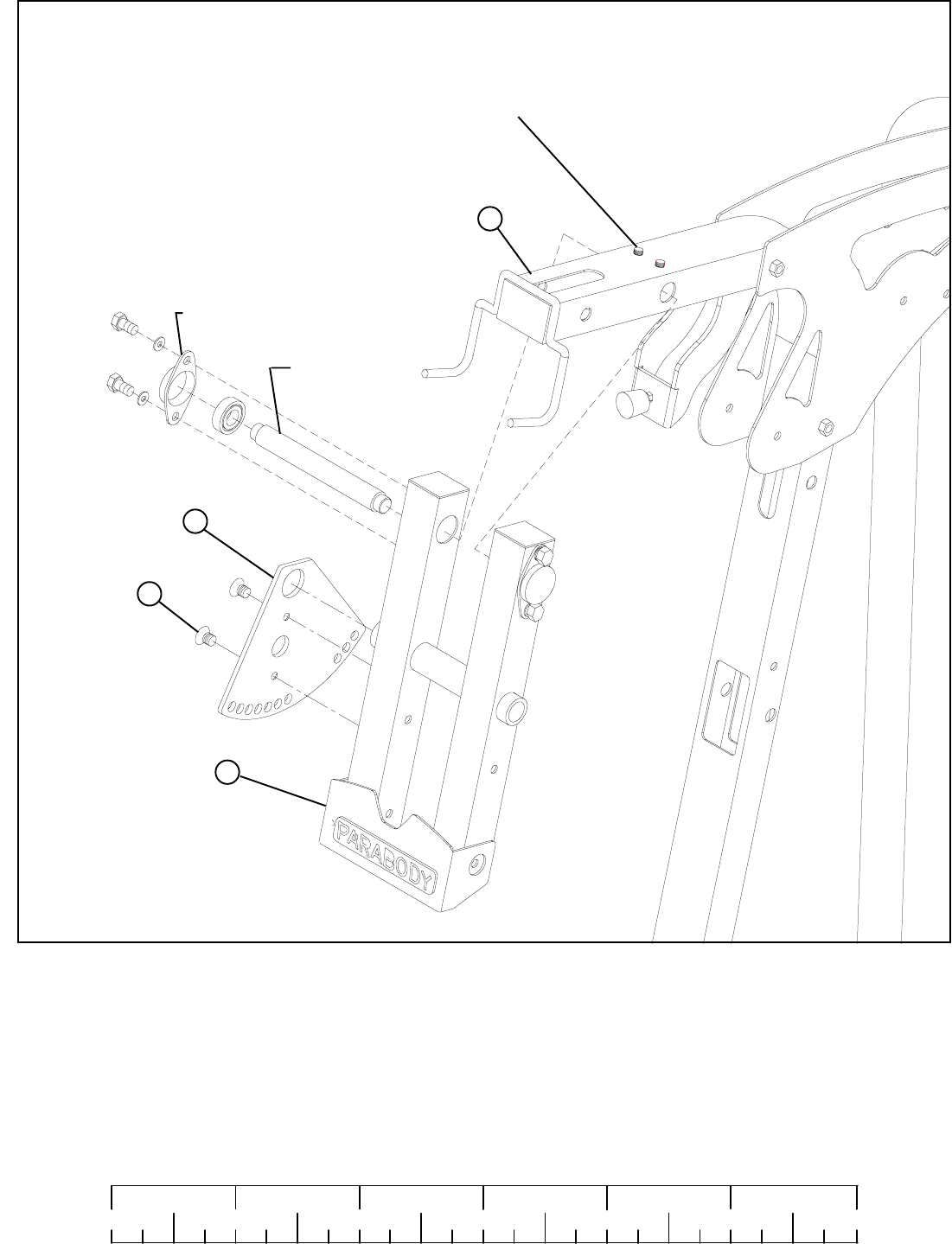 PARABODY