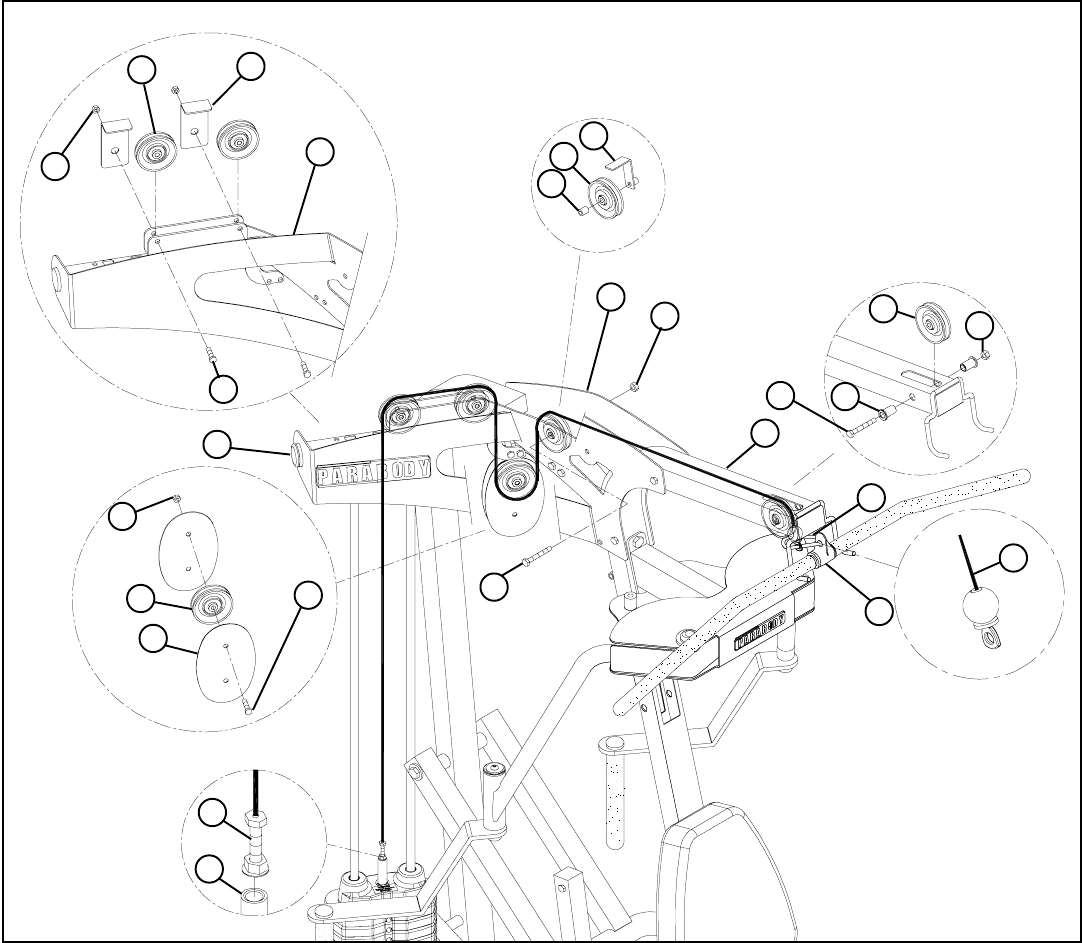 PARABODY

PARABODY