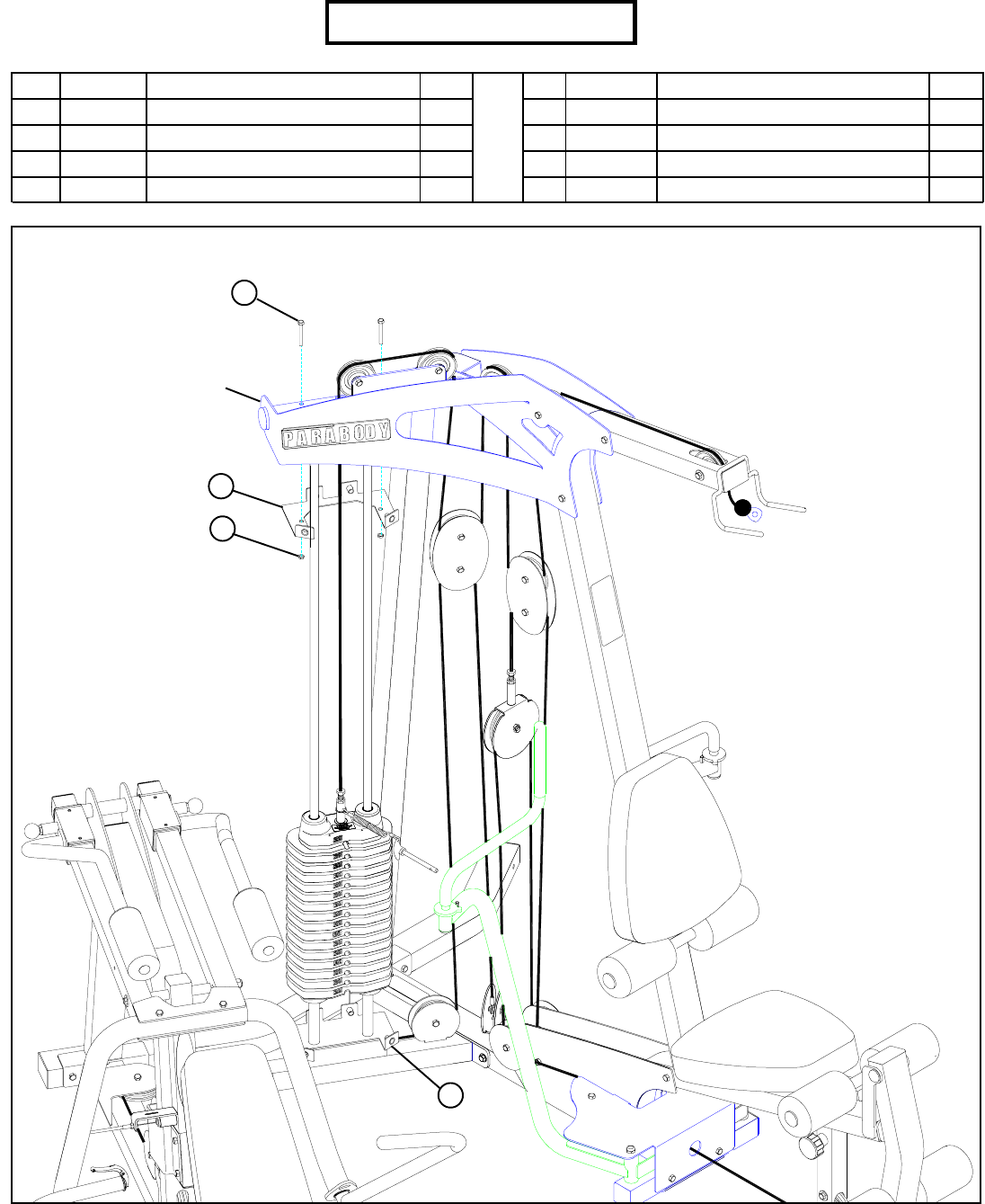 PARABODY