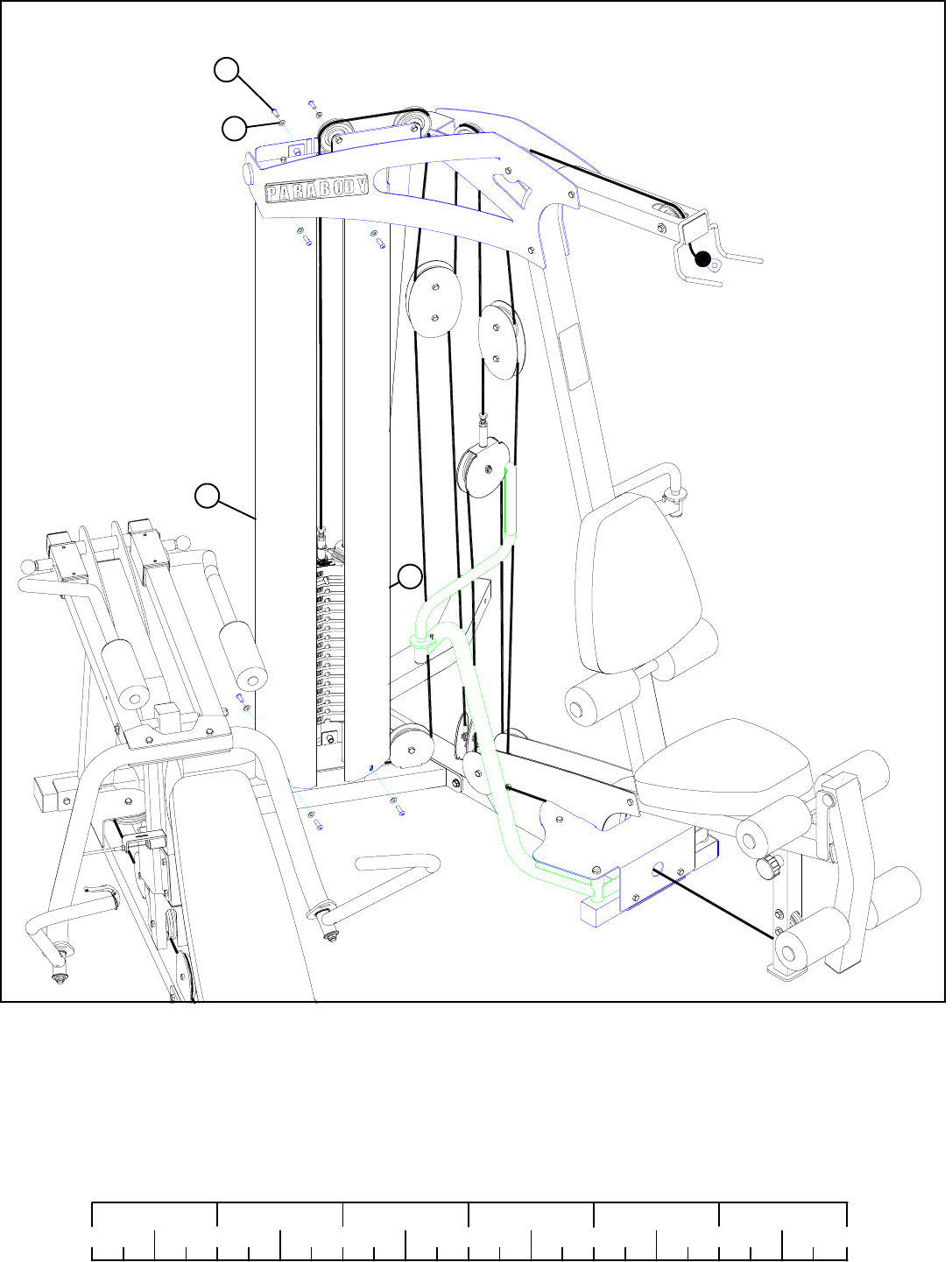 PARABODY