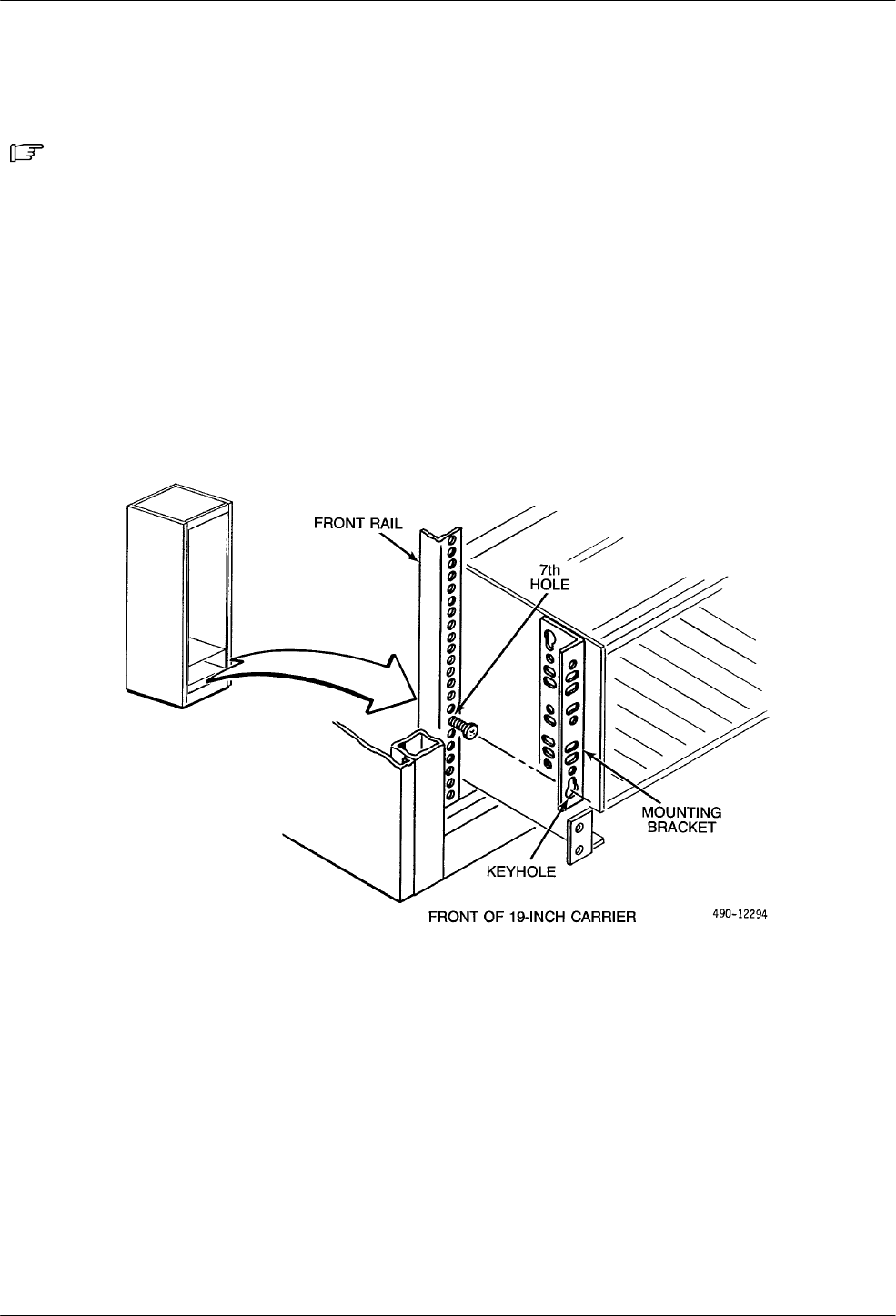 FRONT RAIL

7th
HOLE

MOUNTING
BRACKET

KEYHOLE

FRONT OF 19-INCH CARRIER

490-12294