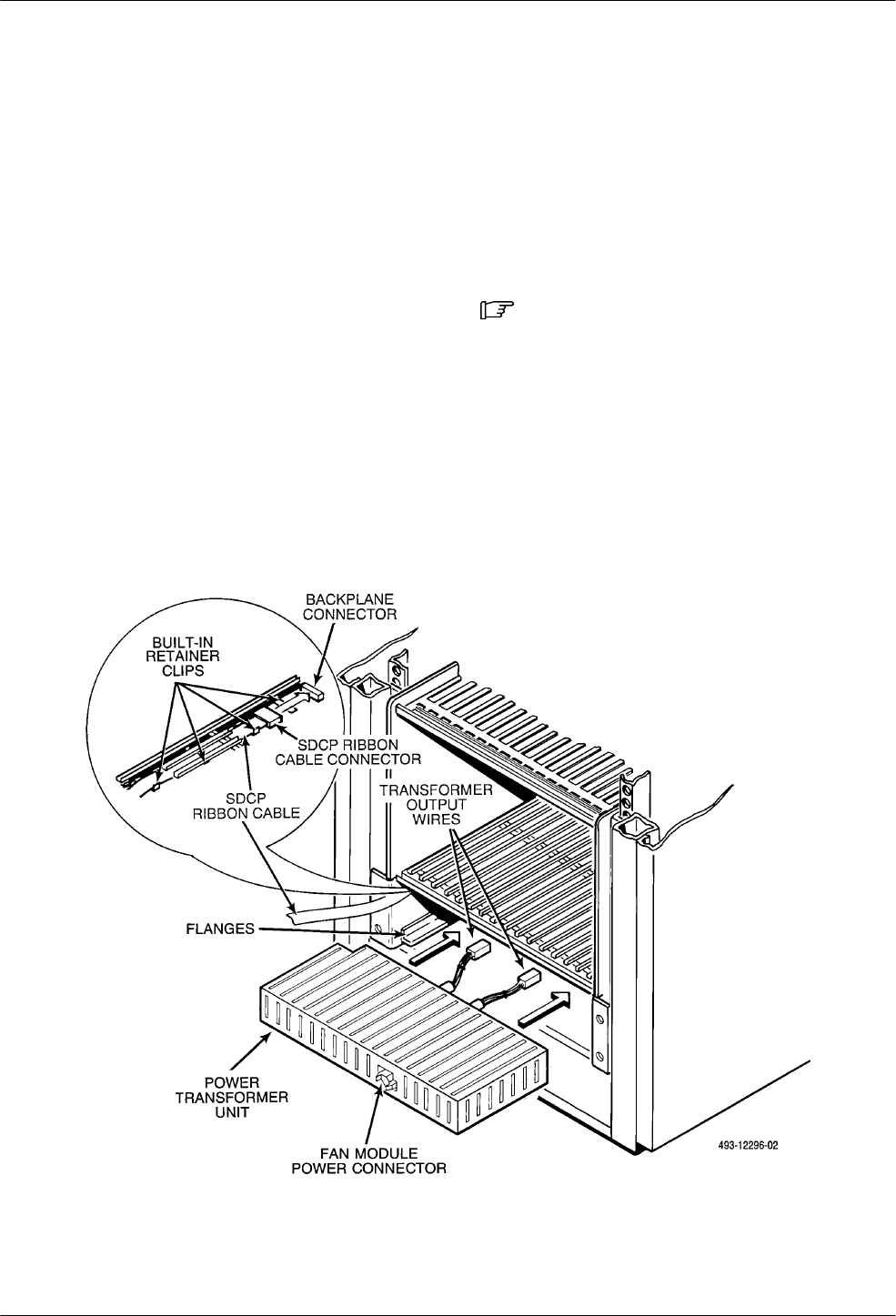 BACKPLANE CONNECTOR

BUILT-IN RETAINER CLIPS

SDCP RIBBON CABLE CONNECTOR

SDCP RIBBON CABLE

TRANSFORMER OUTPUT WIRES

FLANGES

POWER TRANSFORMER UNIT

FAN MODULE POWER CONNECTOR

493-12296-02