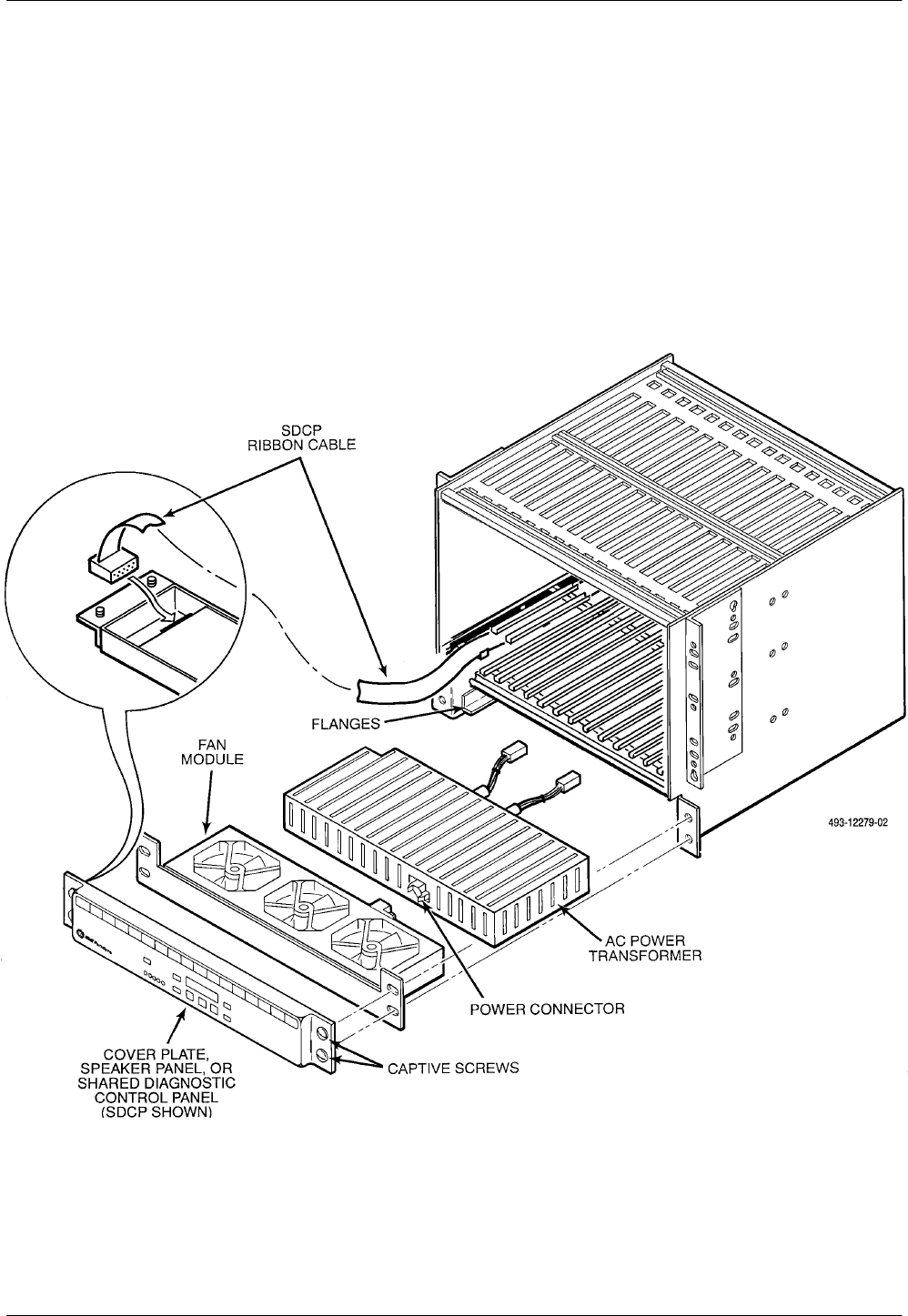 SDCP RIBBON CABLE

FLANGES

FAN MODULE

493-12279-02

AC POWER TRANSFORMER

POWER CONNECTOR

COVER PLATE, SPEAKER PANEL, OR SHARED DIAGNOSTIC CONTROL PANEL (SDCP SHOWN)

CAPTIVE SCREWS