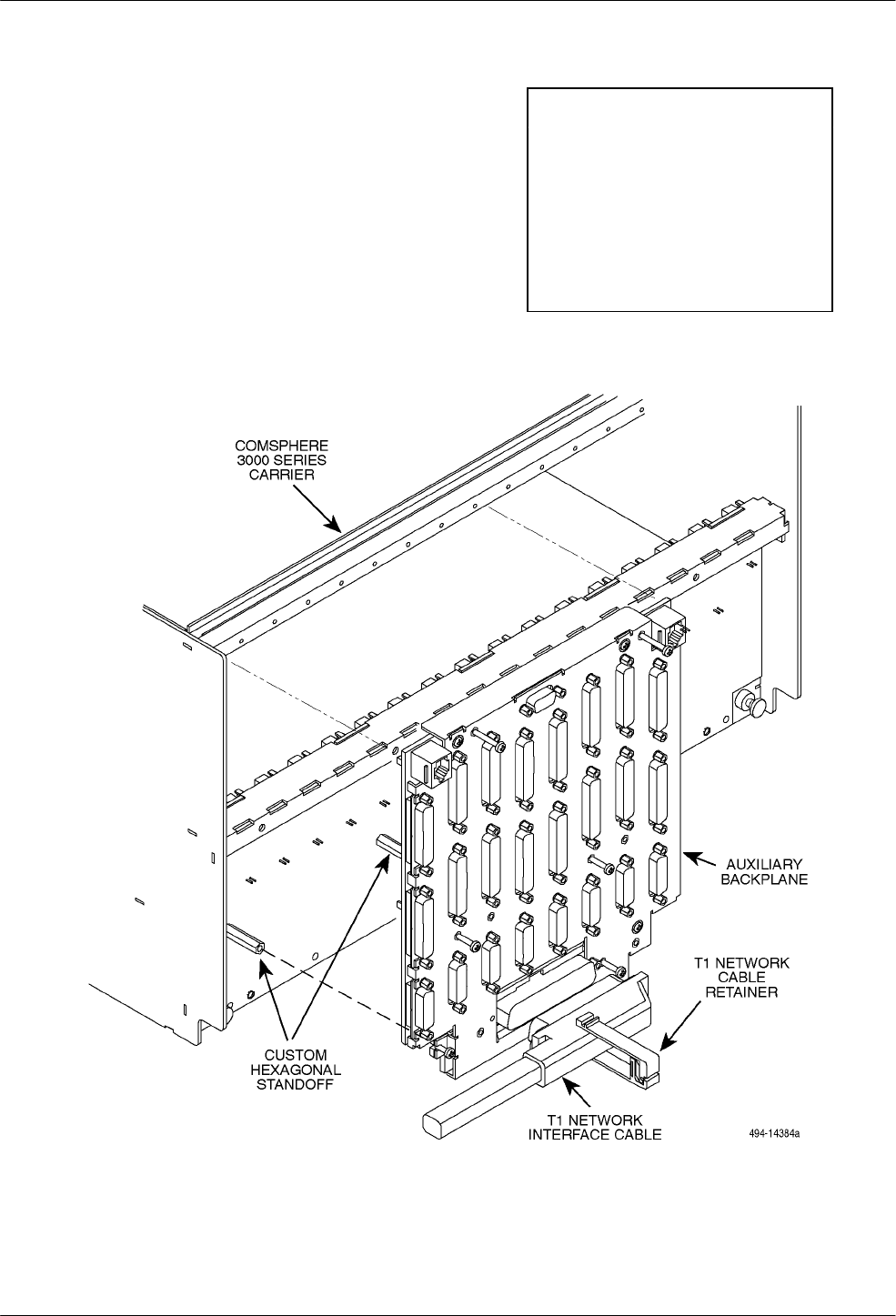 COMSPHERE 3000 SERIES CARRIER

AUXILIARY BACKPLANE

T1 NETWORK CABLE RETAINER

CUSTOM HEXAGONAL STANDOFF

T1 NETWORK INTERFACE CABLE

494-14384a