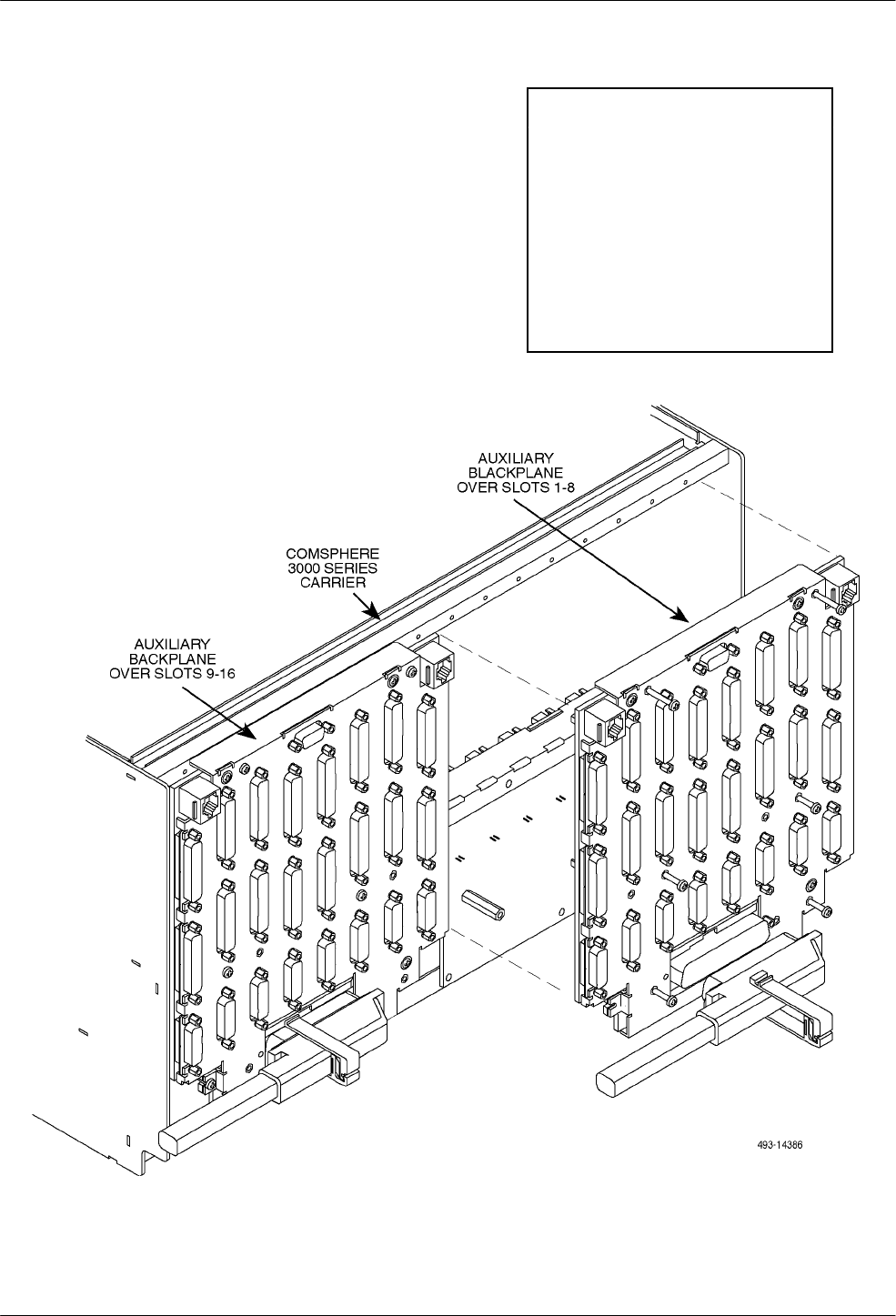 AUXILIARY BLACKPLANE OVER SLOTS 1-8

COMSPHERE 3000 SERIES CARRIER

AUXILIARY BACKPLANE OVER SLOTS 9-16

493-14386