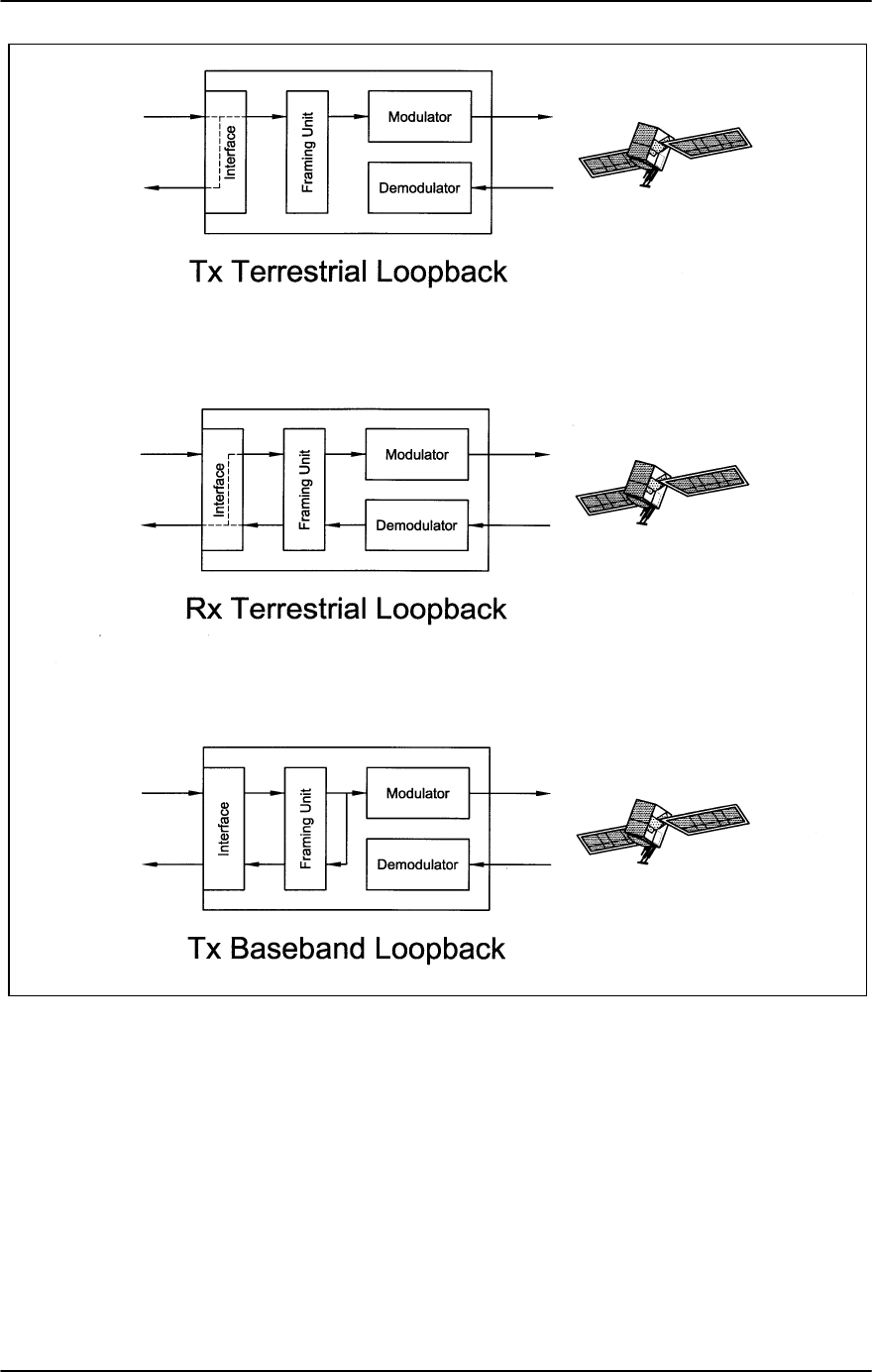 Interface

Framing Unit

Modulator

Demodulator

Tx Terrestrial Loopback

Interface

Framing Unit

Modulator

Demodulator

Rx Terrestrial Loopback

Interface

Framing Unit

Modulator

Demodulator

Tx Baseband Loopback