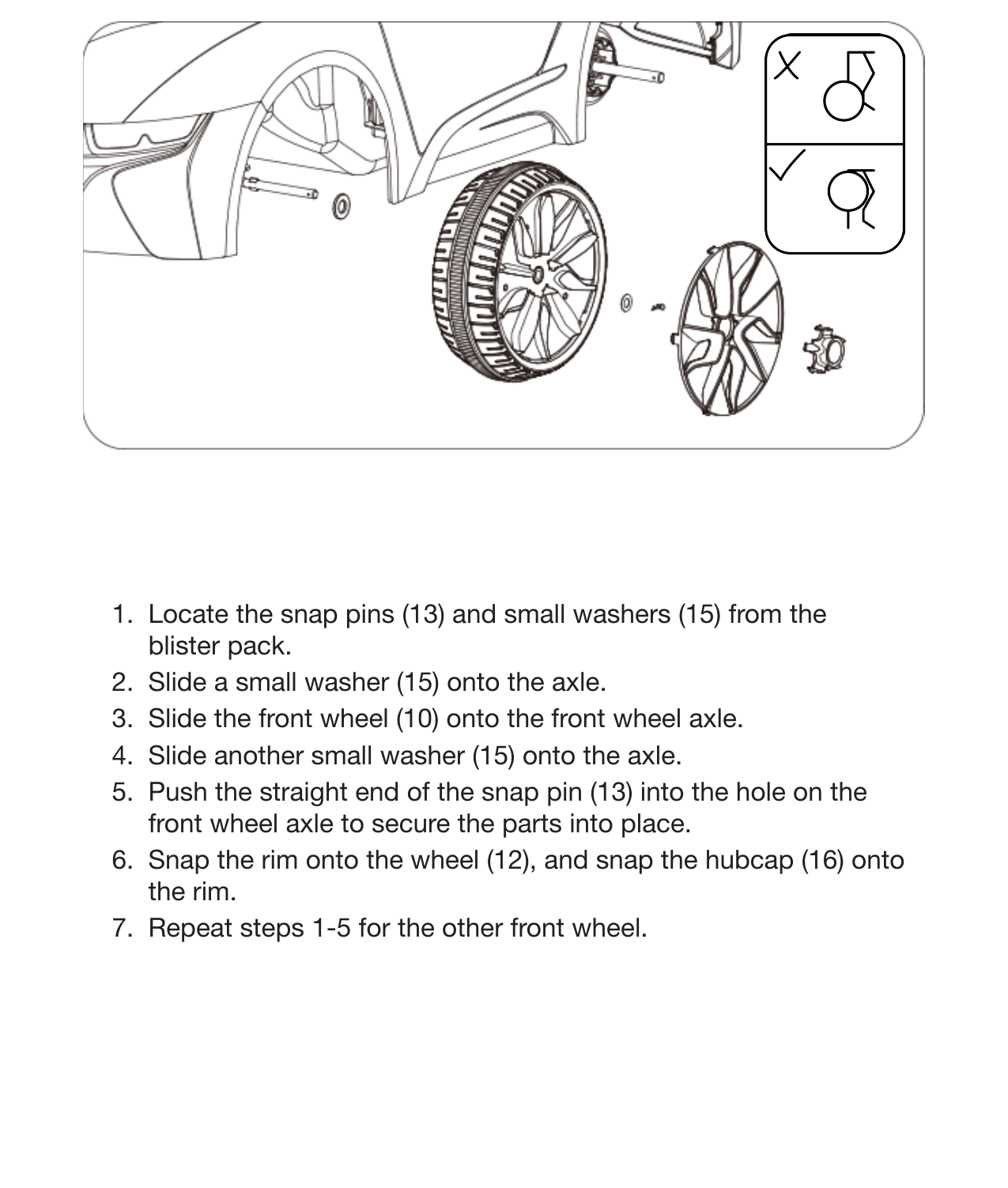 1. Locate the snap pins (13) and small washers (15) from the blister pack.
2. Slide a small washer (15) onto the axle.
3. Slide the front wheel (10) onto the front wheel axle.
4. Slide another small washer (15) onto the axle.
5. Push the straight end of the snap pin (13) into the hole on the front wheel axle to secure the parts into place.
6. Snap the rim onto the wheel (12), and snap the hubcap (16) onto the rim.
7. Repeat steps 1-5 for the other front wheel.