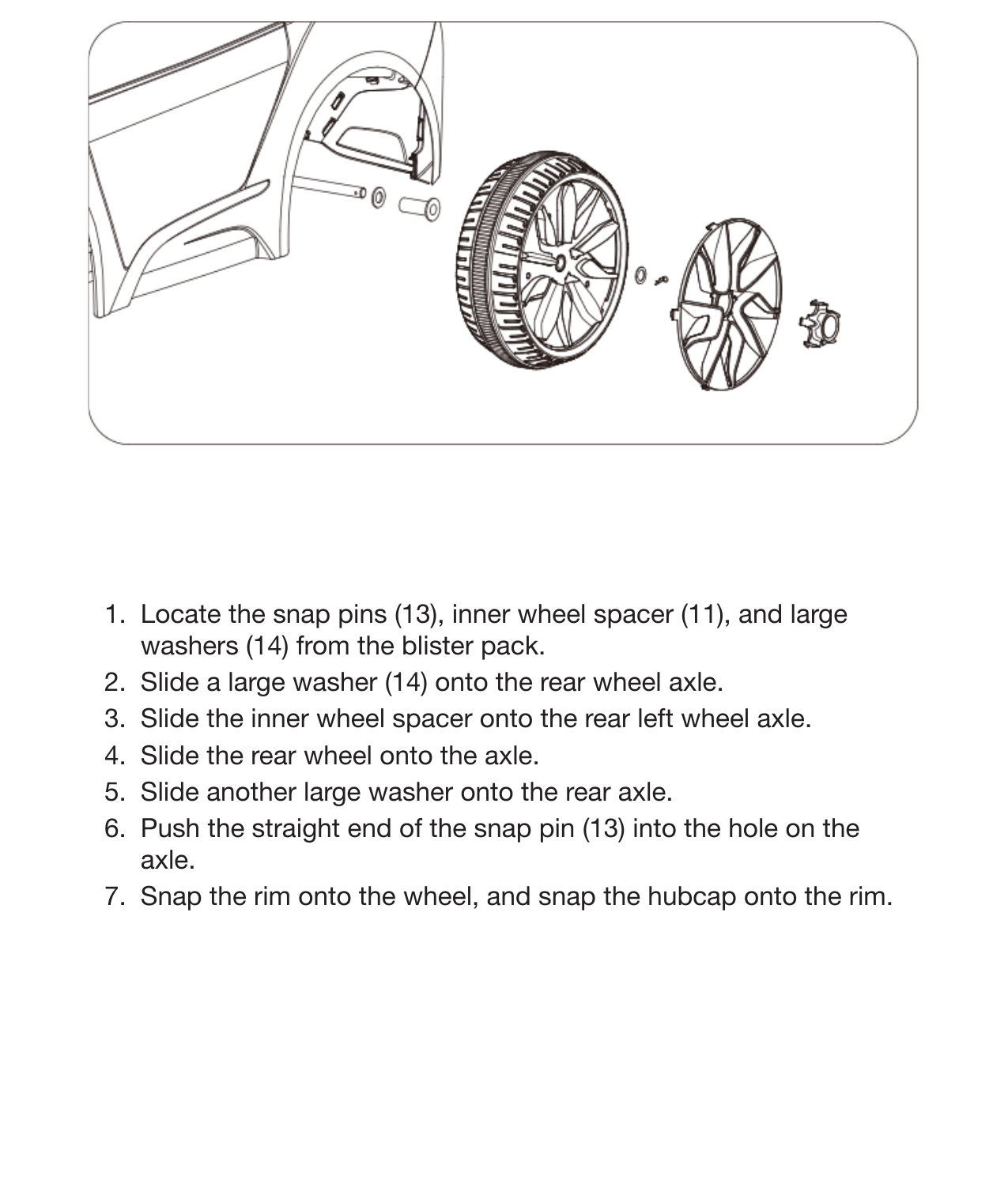 1. Locate the snap pins (13), inner wheel spacer (11), and large washers (14) from the blister pack.
2. Slide a large washer (14) onto the rear wheel axle.
3. Slide the inner wheel spacer onto the rear left wheel axle.
4. Slide the rear wheel onto the axle.
5. Slide another large washer onto the rear axle.
6. Push the straight end of the snap pin (13) into the hole on the axle.
7. Snap the rim onto the wheel, and snap the hubcap onto the rim.