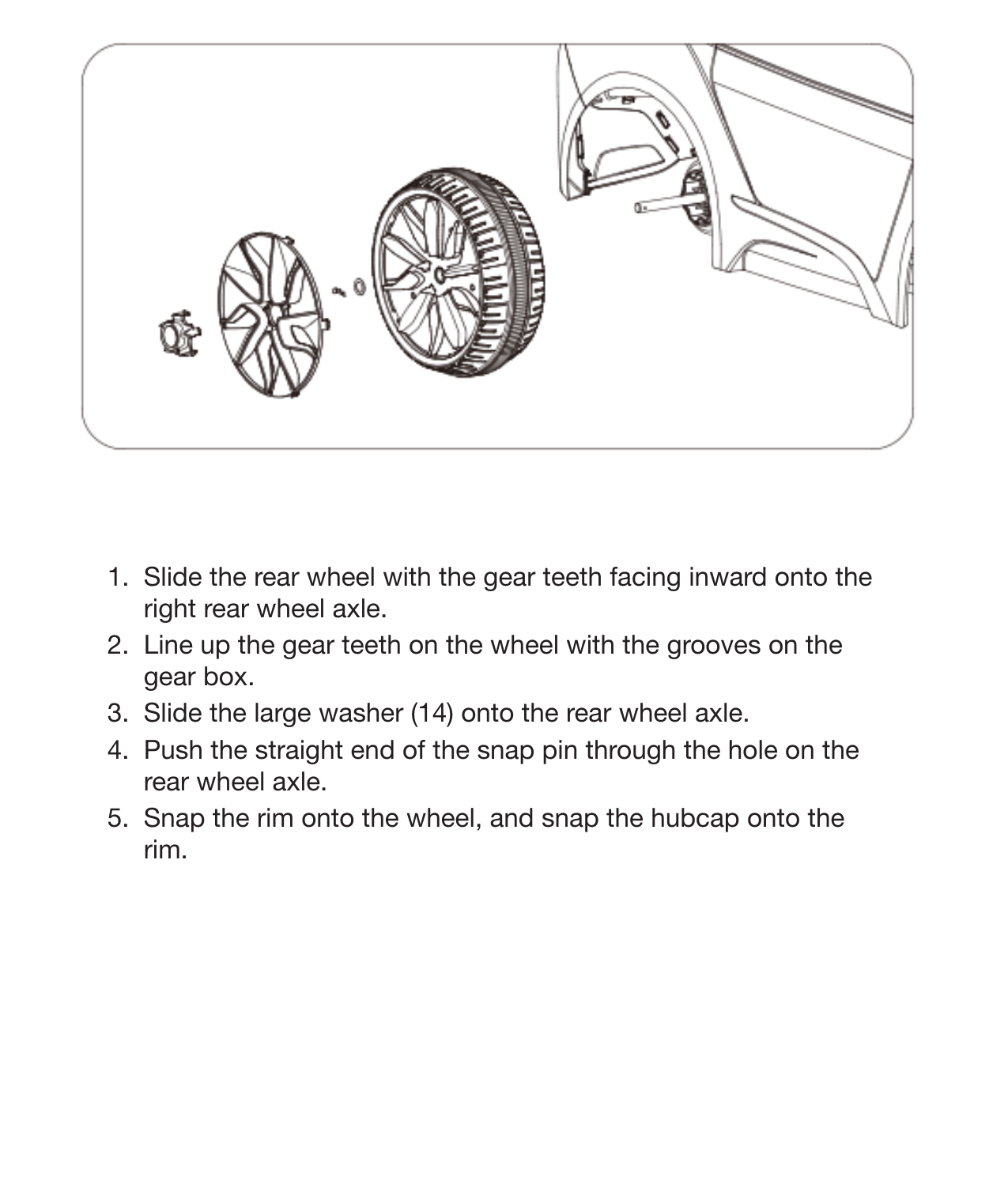 1. Slide the rear wheel with the gear teeth facing inward onto the right rear wheel axle.
2. Line up the gear teeth on the wheel with the grooves on the gear box.
3. Slide the large washer (14) onto the rear wheel axle.
4. Push the straight end of the snap pin through the hole on the rear wheel axle.
5. Snap the rim onto the wheel, and snap the hubcap onto the rim.