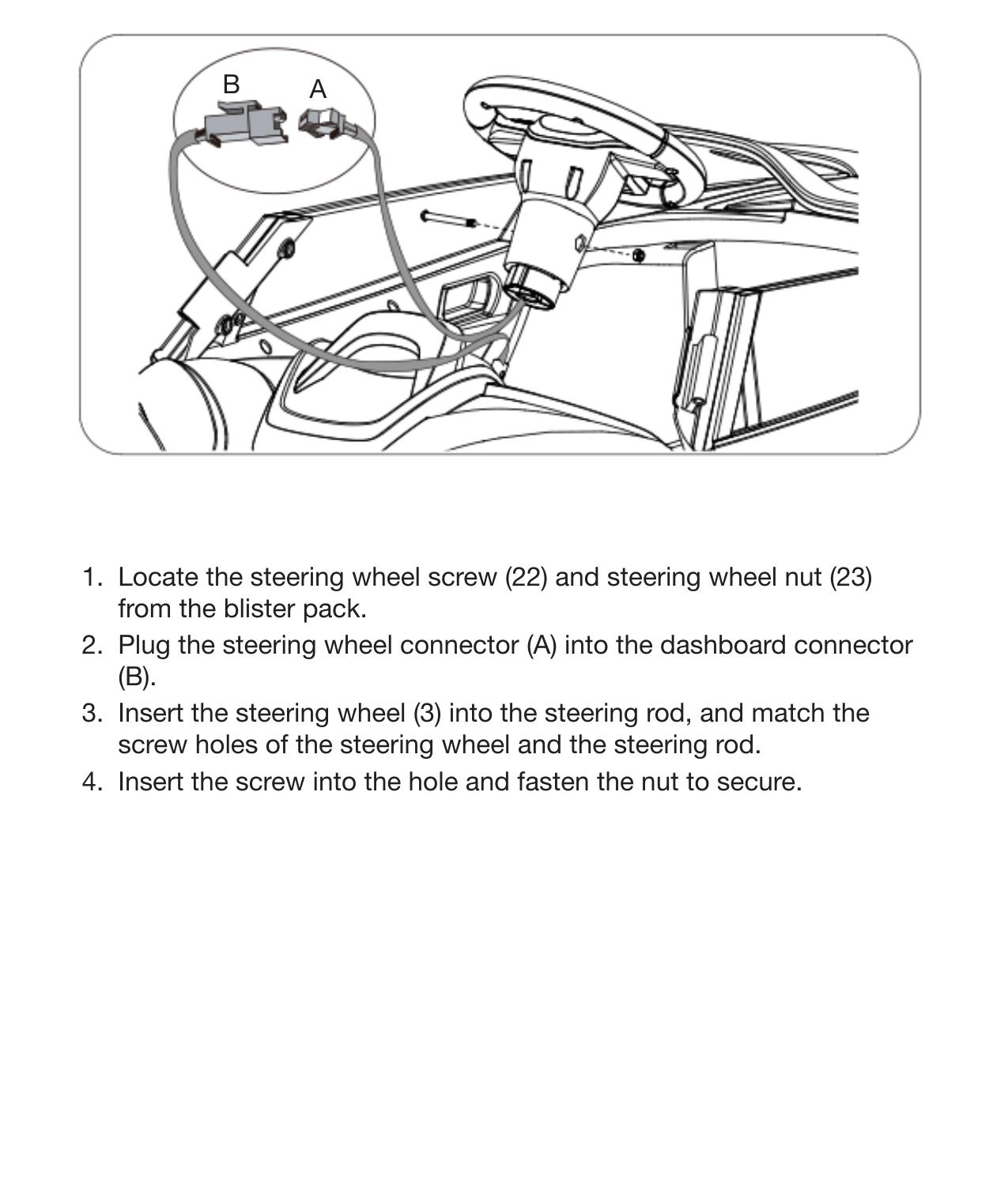 B A

1. Locate the steering wheel screw (22) and steering wheel nut (23) from the blister pack.
2. Plug the steering wheel connector (A) into the dashboard connector (B).
3. Insert the steering wheel (3) into the steering rod, and match the screw holes of the steering wheel and the steering rod.
4. Insert the screw into the hole and fasten the nut to secure.