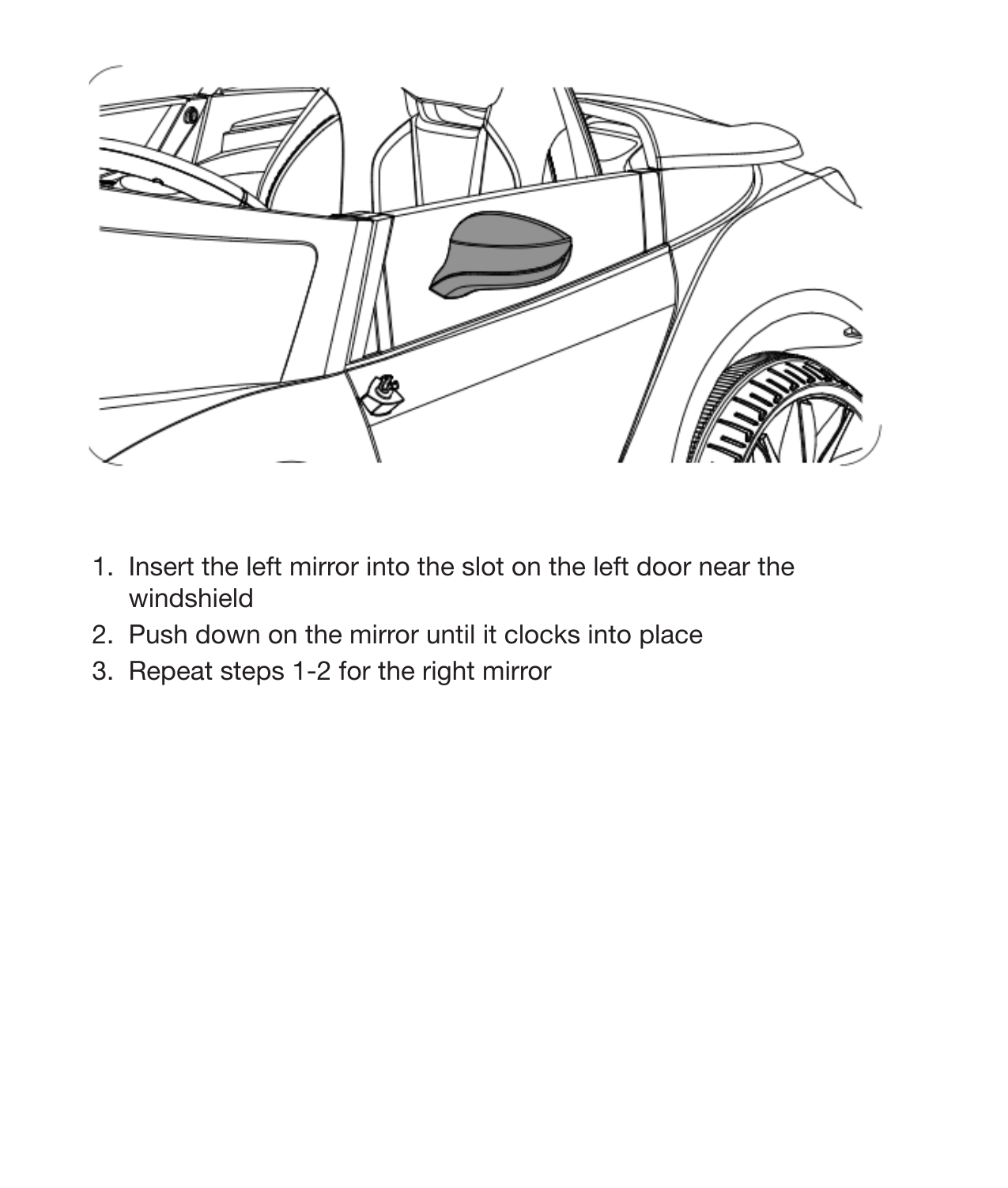 1. Insert the left mirror into the slot on the left door near the windshield
2. Push down on the mirror until it clocks into place
3. Repeat steps 1-2 for the right mirror