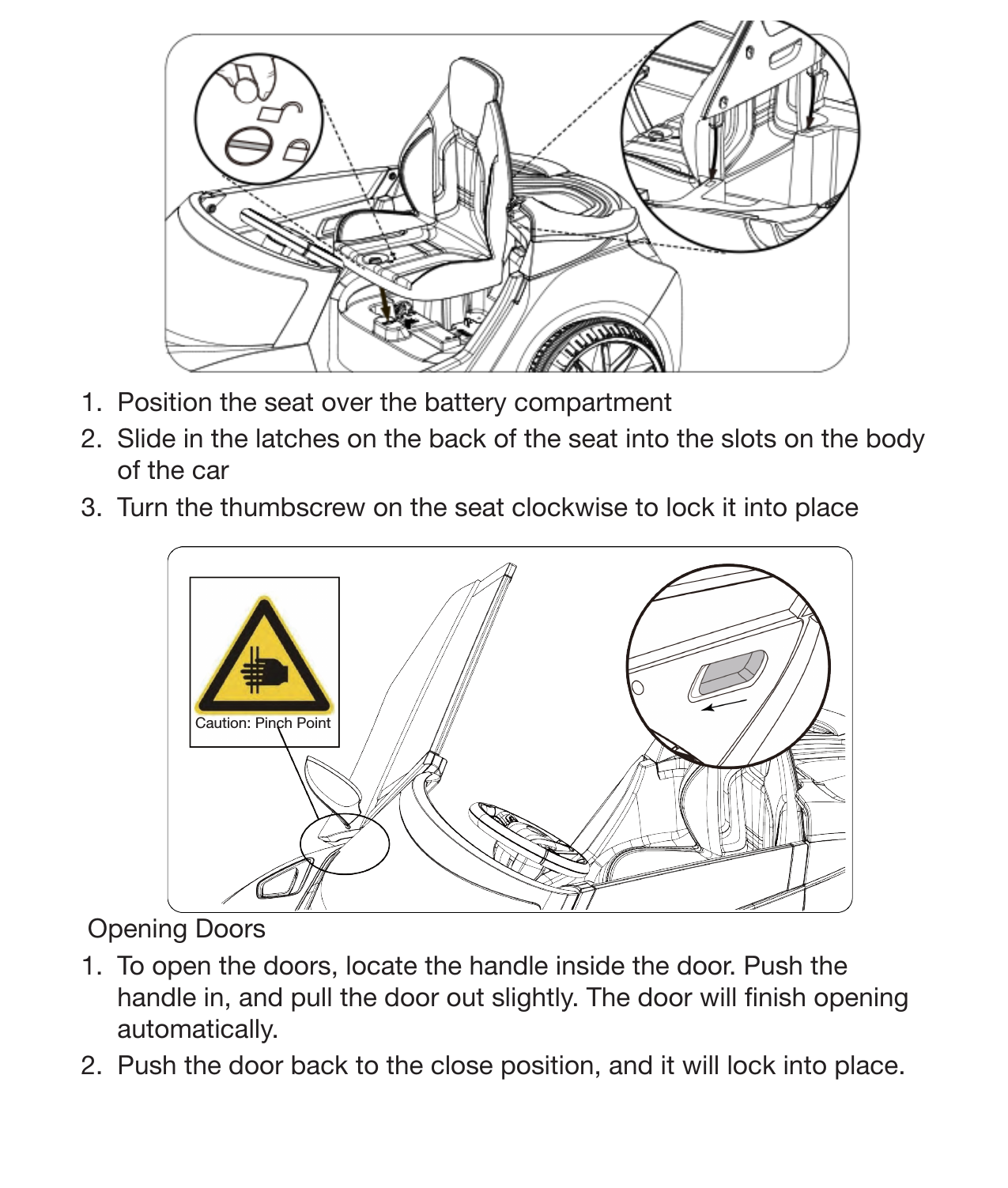 1. Position the seat over the battery compartment
2. Slide in the latches on the back of the seat into the slots on the body of the car
3. Turn the thumbscrew on the seat clockwise to lock it into place

Caution: Pinch Point

Opening Doors
1. To open the doors, locate the handle inside the door. Push the handle in, and pull the door out slightly. The door will finish opening automatically.
2. Push the door back to the close position, and it will lock into place.