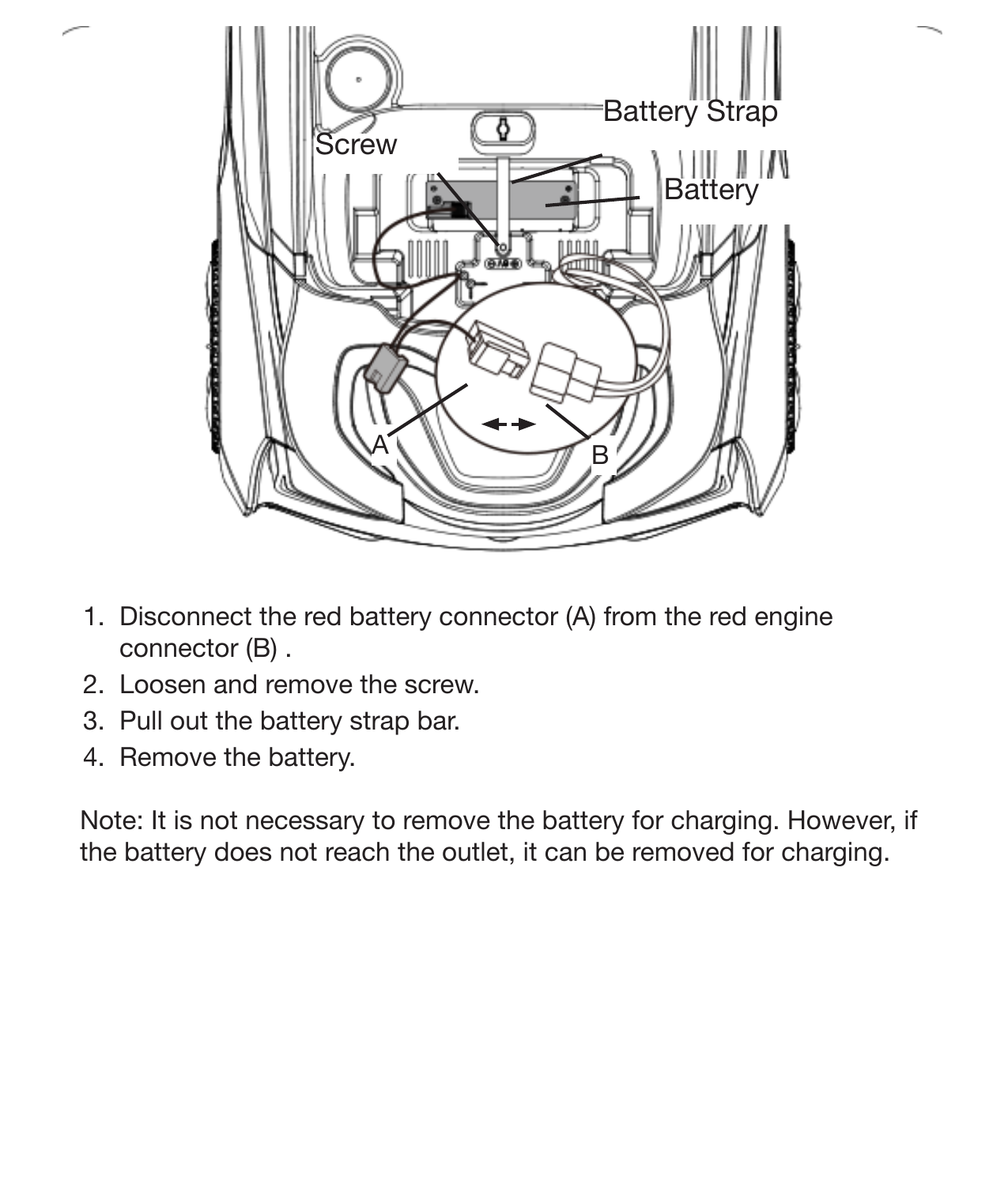 Battery Strap
Screw
Battery
A
B

1. Disconnect the red battery connector (A) from the red engine connector (B) .
2. Loosen and remove the screw.
3. Pull out the battery strap bar.
4. Remove the battery.

Note: It is not necessary to remove the battery for charging. However, if the battery does not reach the outlet, it can be removed for charging.