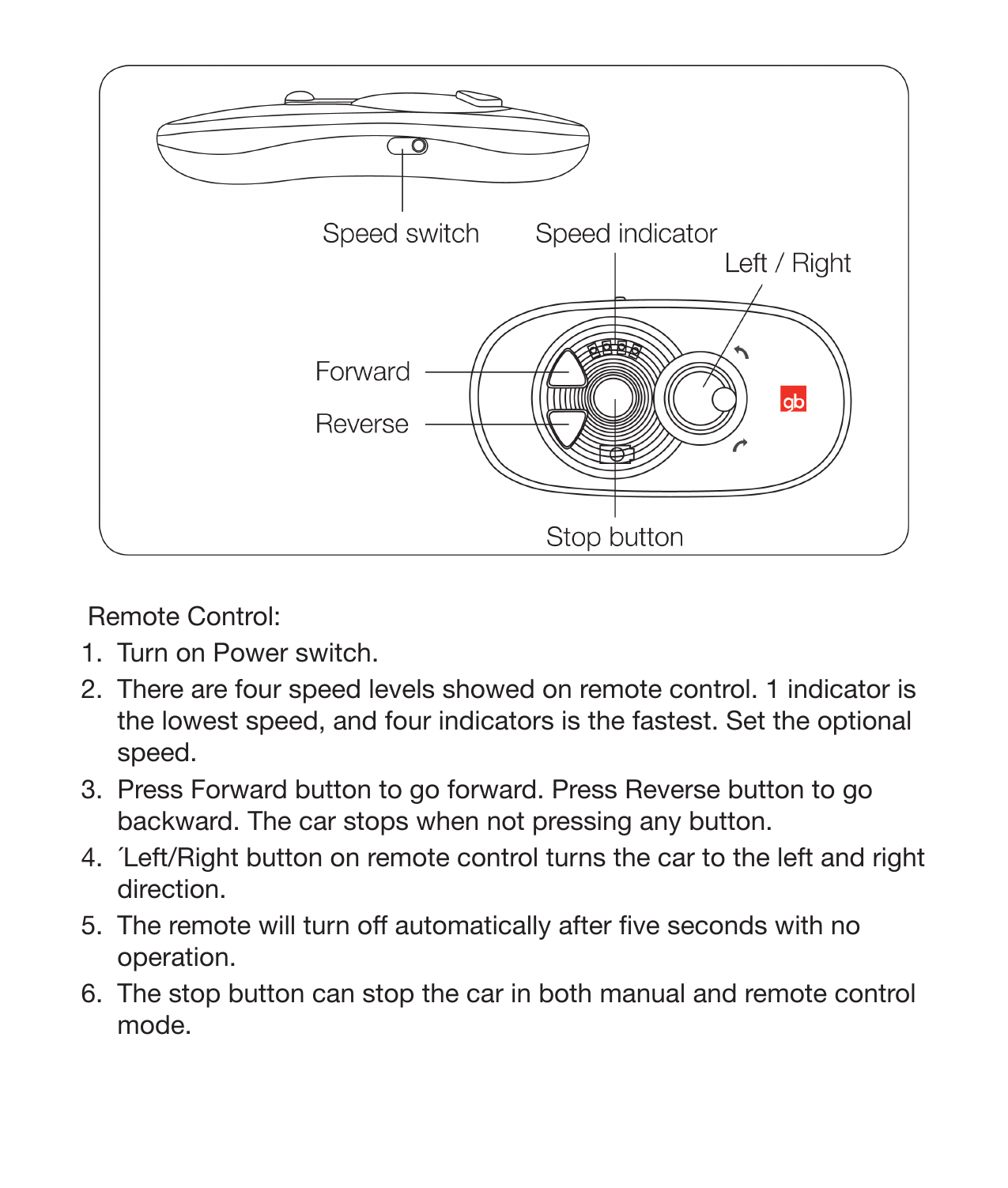 Speed switch

Speed indicator

Left / Right

Forward

Reverse

gb

Stop button

Remote Control:

1. Turn on Power switch.
2. There are four speed levels showed on remote control. 1 indicator is the lowest speed, and four indicators is the fastest. Set the optional speed.
3. Press Forward button to go forward. Press Reverse button to go backward. The car stops when not pressing any button.
4. ´Left/Right button on remote control turns the car to the left and right direction.
5. The remote will turn off automatically after five seconds with no operation.
6. The stop button can stop the car in both manual and remote control mode.