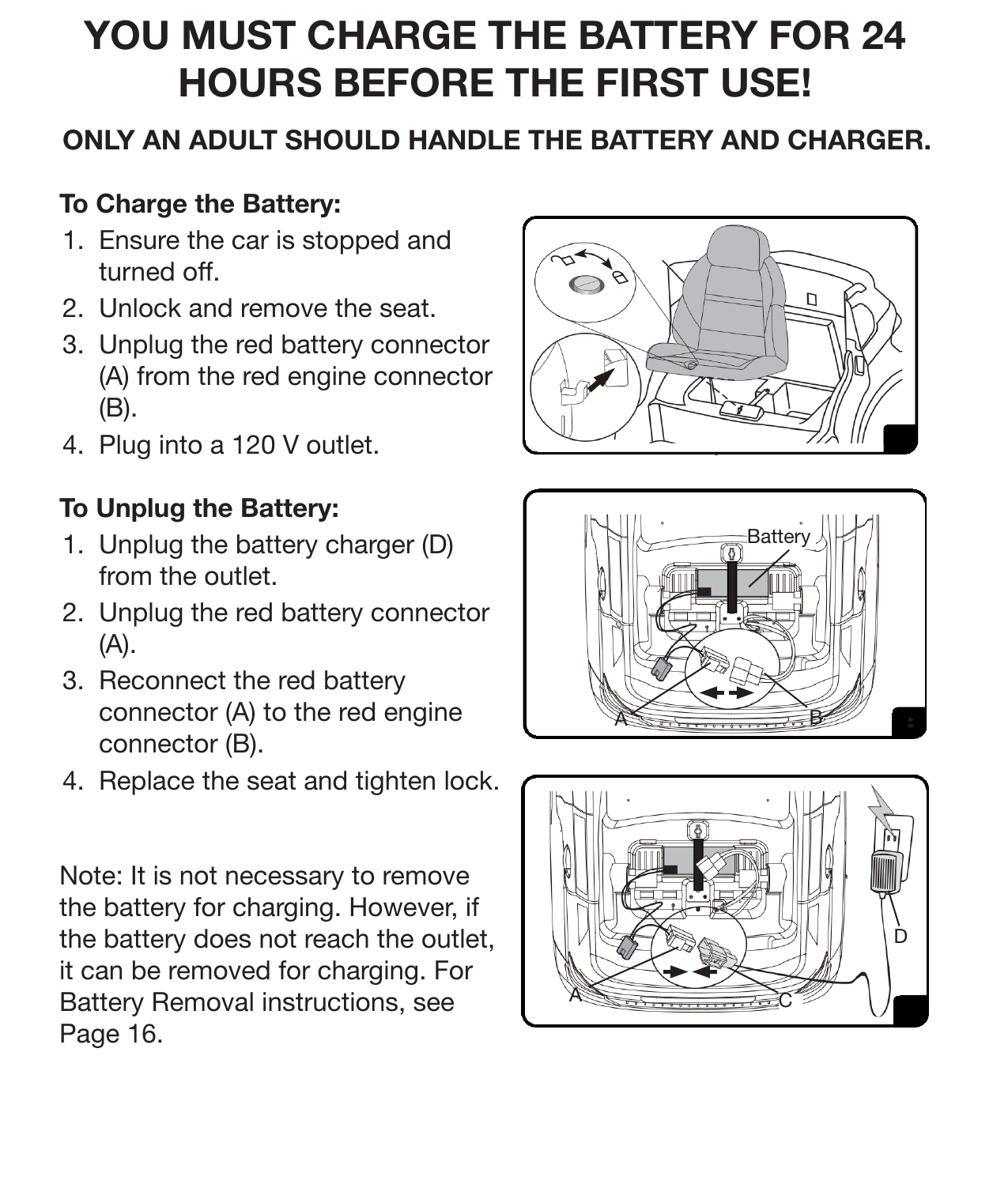 YOU MUST CHARGE THE BATTERY FOR 24 HOURS BEFORE THE FIRST USE!

ONLY AN ADULT SHOULD HANDLE THE BATTERY AND CHARGER.

To Charge the Battery:

1. Ensure the car is stopped and turned off.
2. Unlock and remove the seat.
3. Unplug the red battery connector (A) from the red engine connector (B).
4. Plug into a 120 V outlet.

To Unplug the Battery:

1. Unplug the battery charger (D) from the outlet.
2. Unplug the red battery connector (A).
3. Reconnect the red battery connector (A) to the red engine connector (B).
4. Replace the seat and tighten lock.

Note: It is not necessary to remove the battery for charging. However, if the battery does not reach the outlet, it can be removed for charging. For Battery Removal instructions, see Page 16.

Battery
A
B

D
A
C