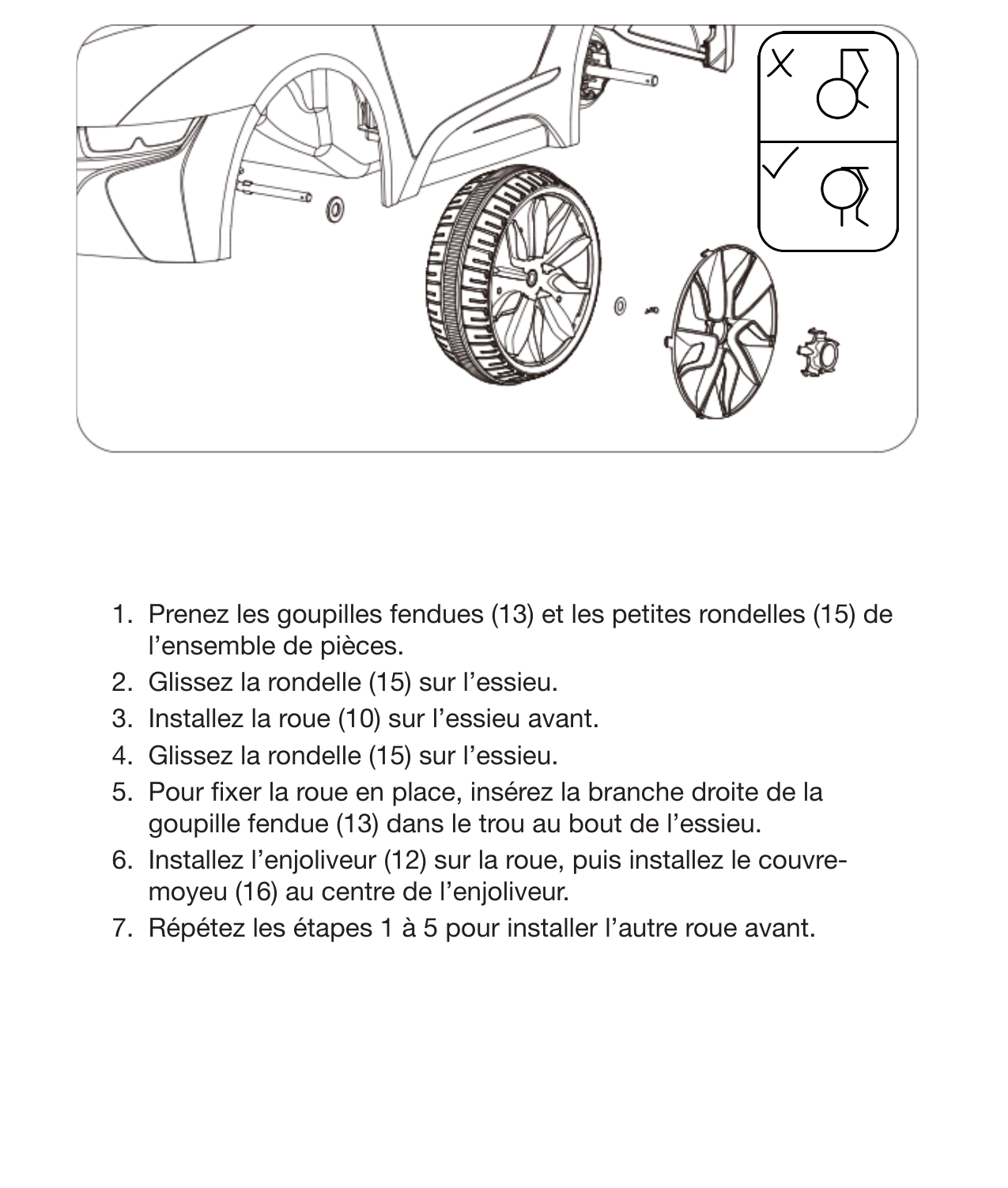 1. Prenez les goupilles fendues (13) et les petites rondelles (15) de l’ensemble de pièces.
2. Glissez la rondelle (15) sur l’essieu.
3. Installez la roue (10) sur l’essieu avant.
4. Glissez la rondelle (15) sur l’essieu.
5. Pour fixer la roue en place, insérez la branche droite de la goupille fendue (13) dans le trou au bout de l’essieu.
6. Installez l’enjoliveur (12) sur la roue, puis installez le couvre-moyeu (16) au centre de l’enjoliveur.
7. Répétez les étapes 1 à 5 pour installer l’autre roue avant.