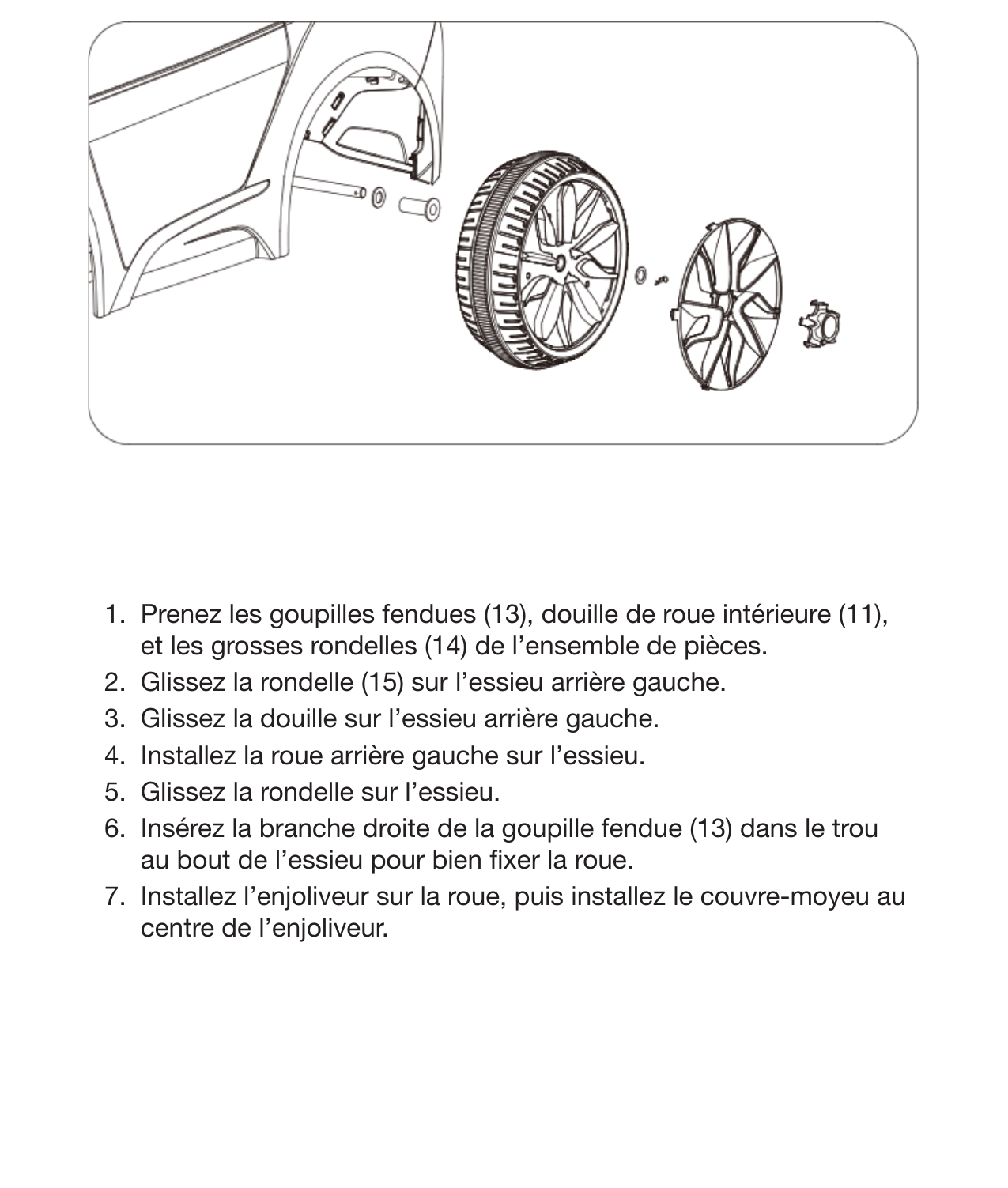 1. Prenez les goupilles fendues (13), douille de roue intérieure (11), et les grosses rondelles (14) de l’ensemble de pièces.
2. Glissez la rondelle (15) sur l’essieu arrière gauche.
3. Glissez la douille sur l’essieu arrière gauche.
4. Installez la roue arrière gauche sur l’essieu.
5. Glissez la rondelle sur l’essieu.
6. Insérez la branche droite de la goupille fendue (13) dans le trou au bout de l’essieu pour bien fixer la roue.
7. Installez l’enjoliveur sur la roue, puis installez le couvre-moyeu au centre de l’enjoliveur.