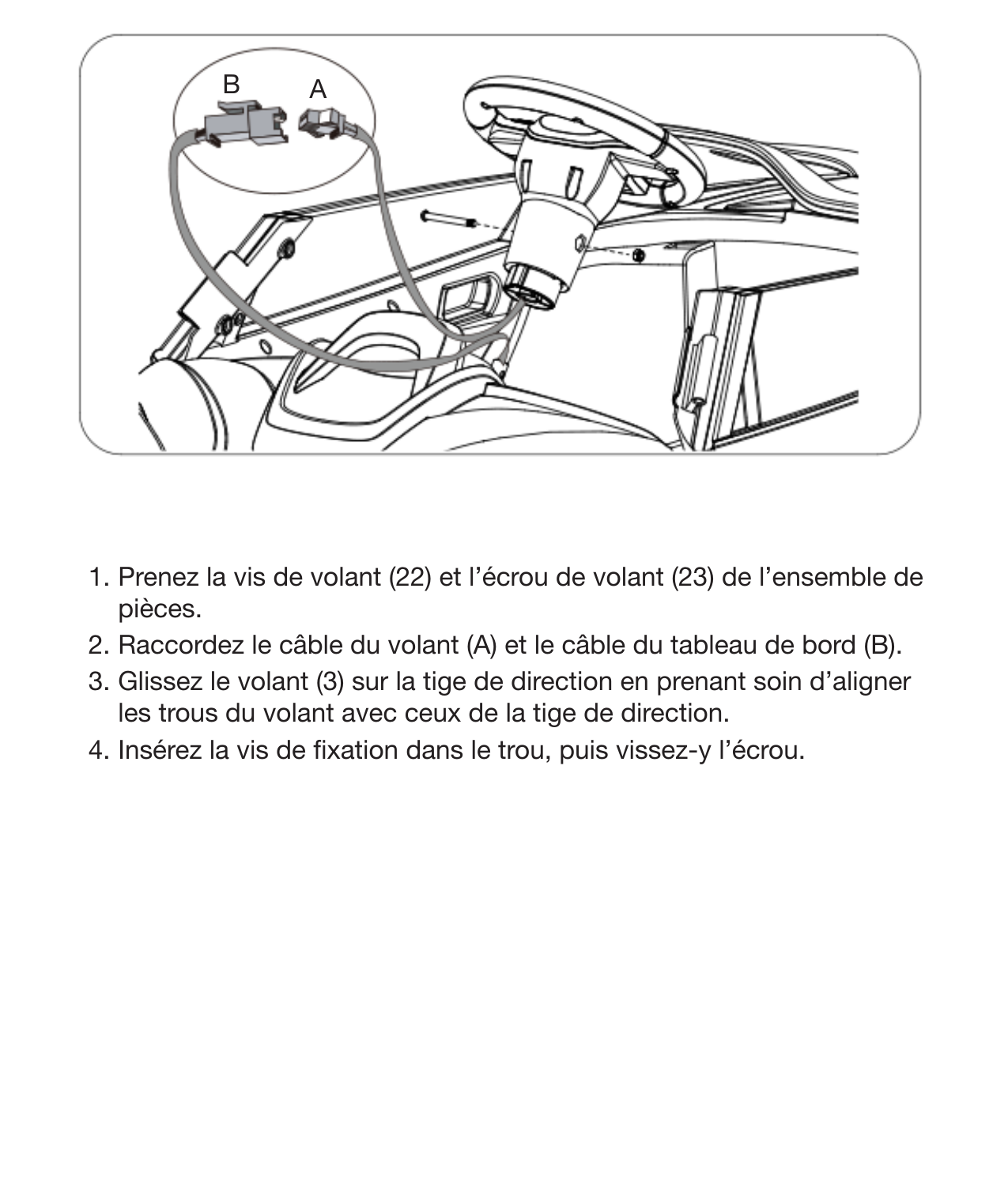 B A

1. Prenez la vis de volant (22) et l’écrou de volant (23) de l’ensemble de pièces.
2. Raccordez le câble du volant (A) et le câble du tableau de bord (B).
3. Glissez le volant (3) sur la tige de direction en prenant soin d’aligner les trous du volant avec ceux de la tige de direction.
4. Insérez la vis de fixation dans le trou, puis vissez-y l’écrou.