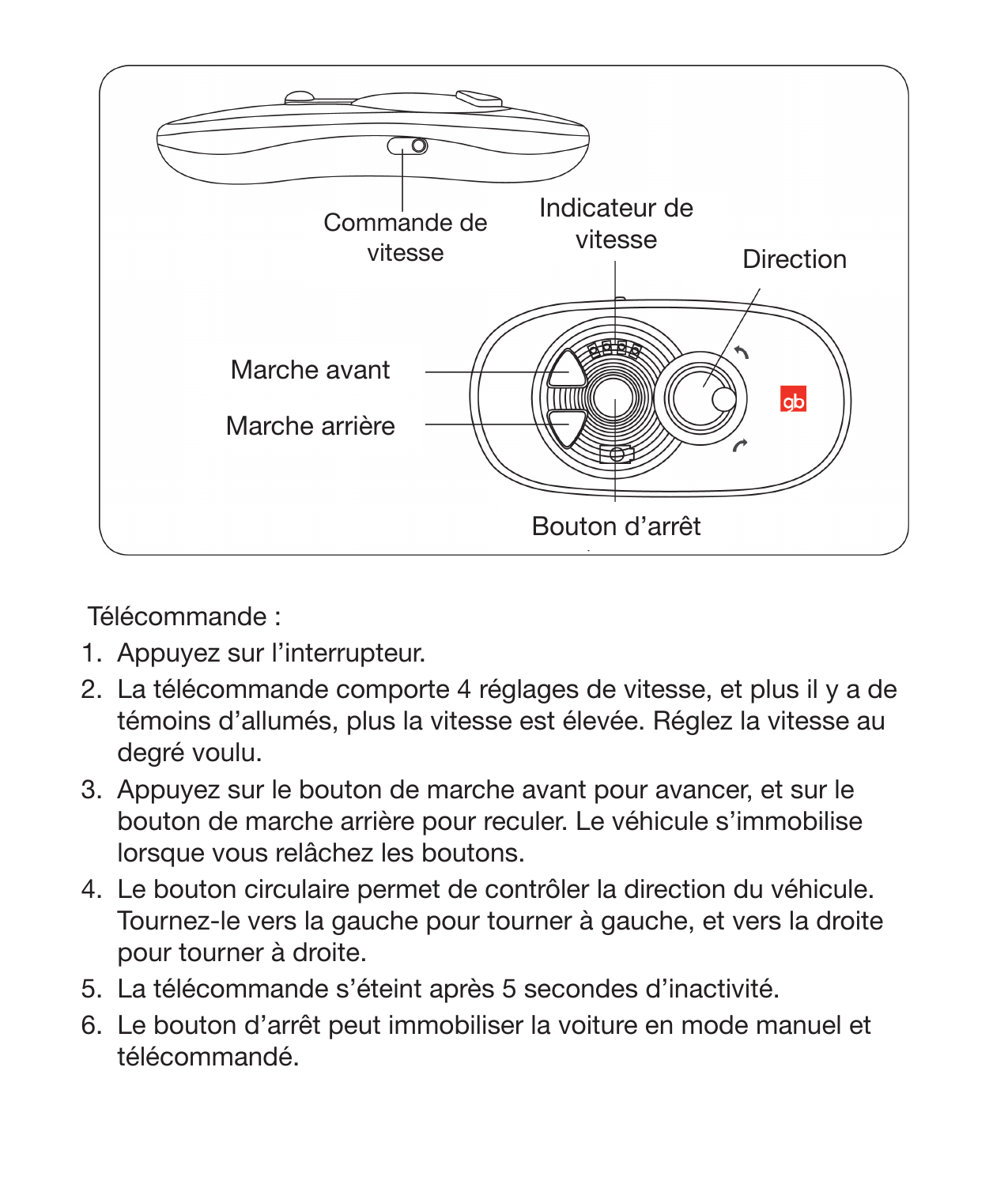 Commande de vitesse

Indicateur de vitesse

Direction

Marche avant

Marche arrière

gb

Bouton d’arrêt

Télécommande :

1. Appuyez sur l’interrupteur.
2. La télécommande comporte 4 réglages de vitesse, et plus il y a de témoins d’allumés, plus la vitesse est élevée. Réglez la vitesse au degré voulu.
3. Appuyez sur le bouton de marche avant pour avancer, et sur le bouton de marche arrière pour reculer. Le véhicule s’immobilise lorsque vous relâchez les boutons.
4. Le bouton circulaire permet de contrôler la direction du véhicule. Tournez-le vers la gauche pour tourner à gauche, et vers la droite pour tourner à droite.
5. La télécommande s’éteint après 5 secondes d’inactivité.
6. Le bouton d’arrêt peut immobiliser la voiture en mode manuel et télécommandé.