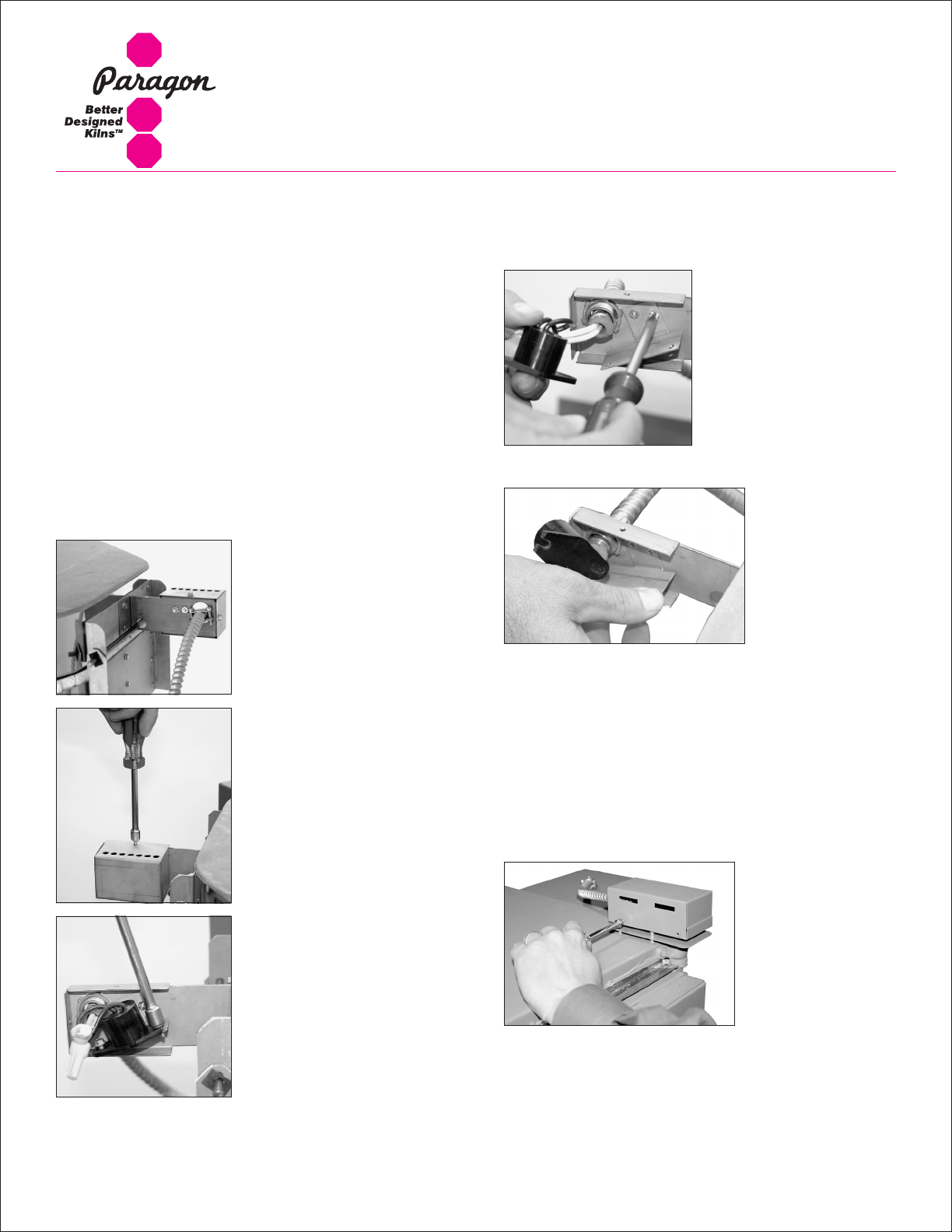 Paragon

Better Designed Kilns™