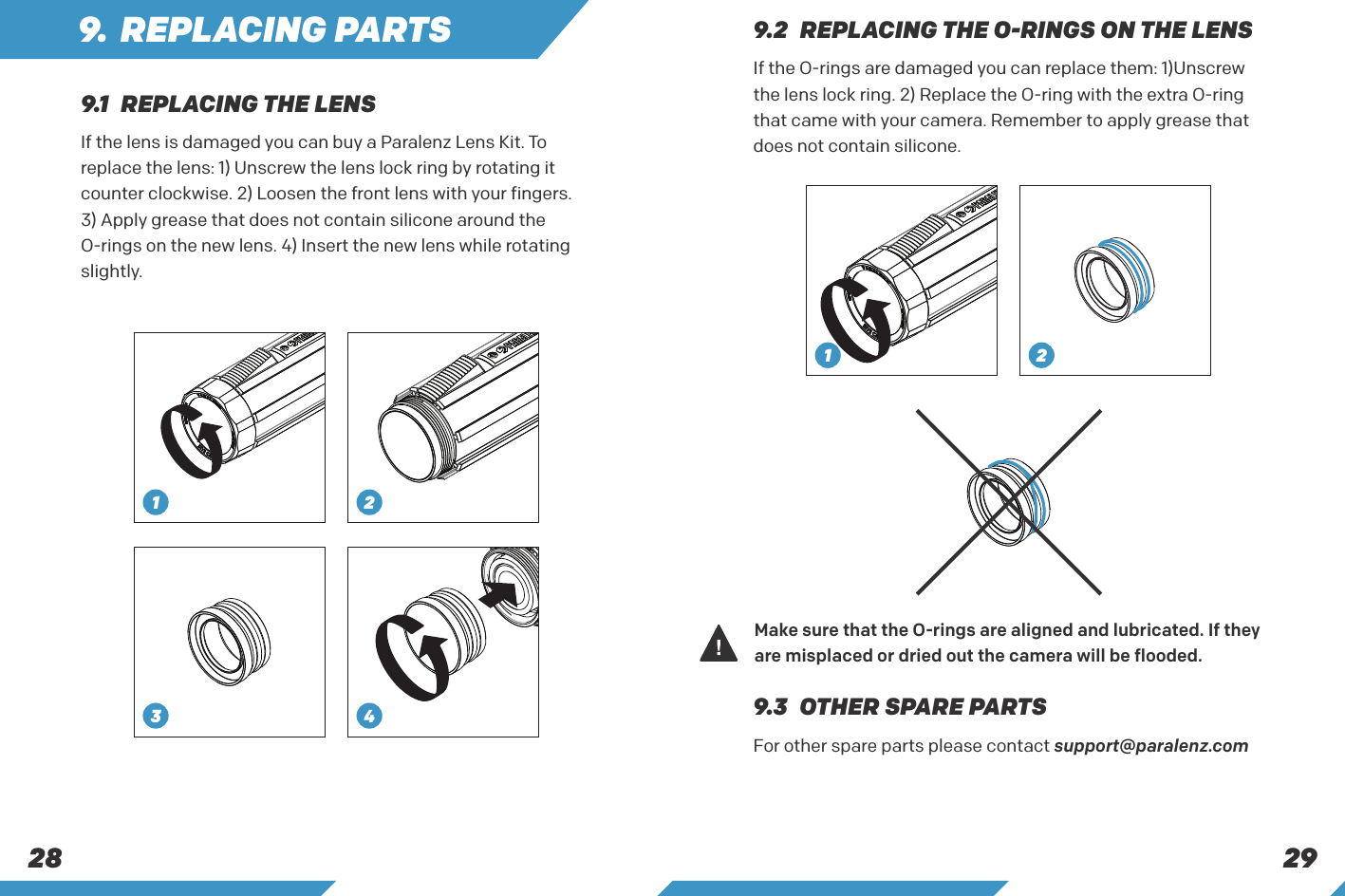 9. REPLACING PARTS

9.1 REPLACING THE LENS

If the lens is damaged you can buy a Paralenz Lens Kit. To replace the lens: 1) Unscrew the lens lock ring by rotating it counter clockwise. 2) Loosen the front lens with your fingers. 3) Apply grease that does not contain silicone around the O-rings on the new lens. 4) Insert the new lens while rotating slightly.

1

2

3

4

28

9.2 REPLACING THE O-RINGS ON THE LENS

If the O-rings are damaged you can replace them: 1)Unscrew the lens lock ring. 2) Replace the O-ring with the extra O-ring that came with your camera. Remember to apply grease that does not contain silicone.

1

2

!

Make sure that the O-rings are aligned and lubricated. If they are misplaced or dried out the camera will be flooded.

9.3 OTHER SPARE PARTS

For other spare parts please contact support@paralenz.com

29