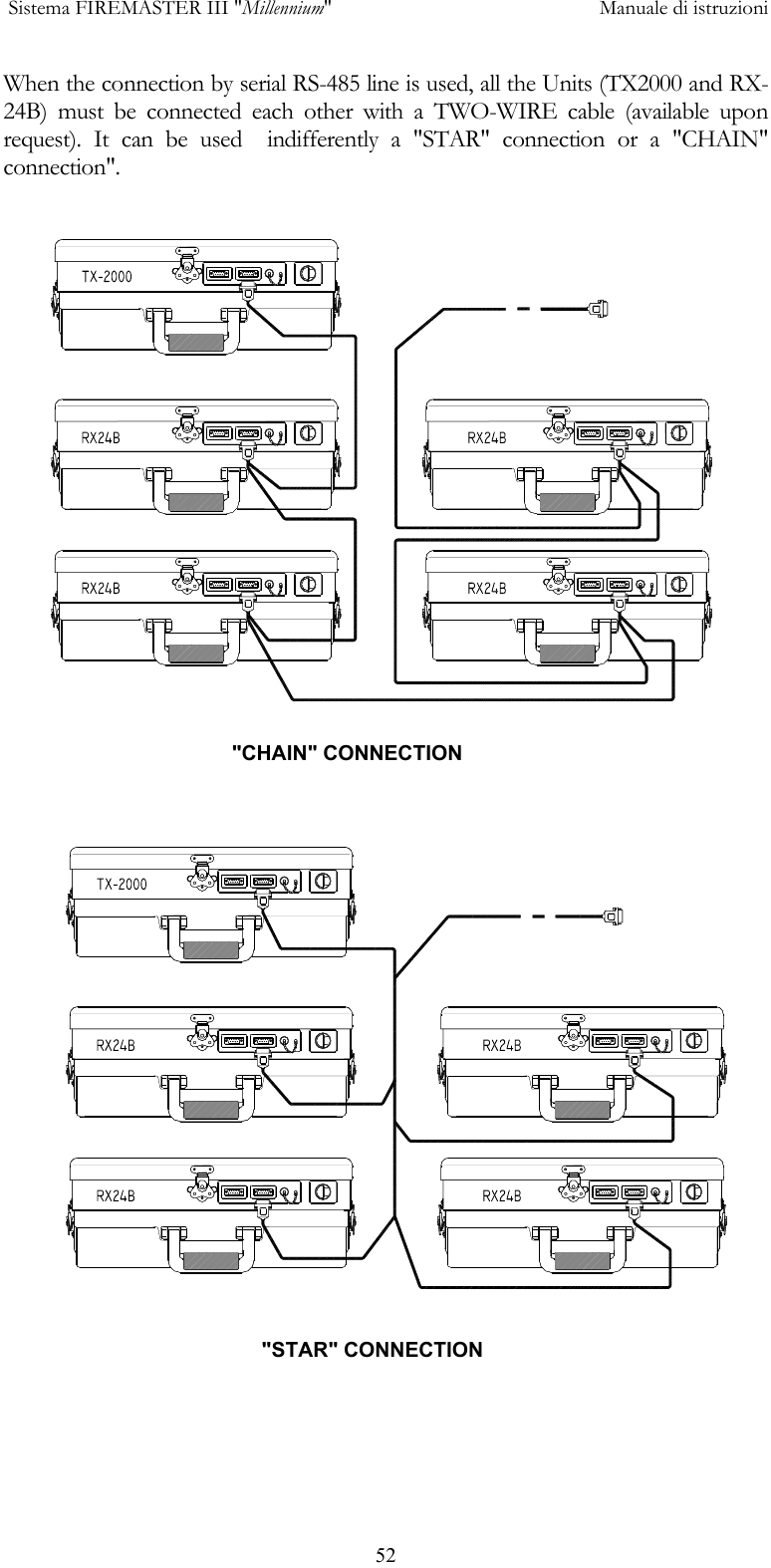 Sistema FIREMASTER III "Millennium" Manuale di istruzioni

When the connection by serial RS-485 line is used, all the Units (TX2000 and RX-24B) must be connected each other with a TWO-WIRE cable (available upon request). It can be used indifferently a "STAR" connection or a "CHAIN" connection".

TX-2000

RX24B

RX24B

RX24B

RX24B

"CHAIN" CONNECTION

TX-2000

RX24B

RX24B

RX24B

RX24B

"STAR" CONNECTION

52