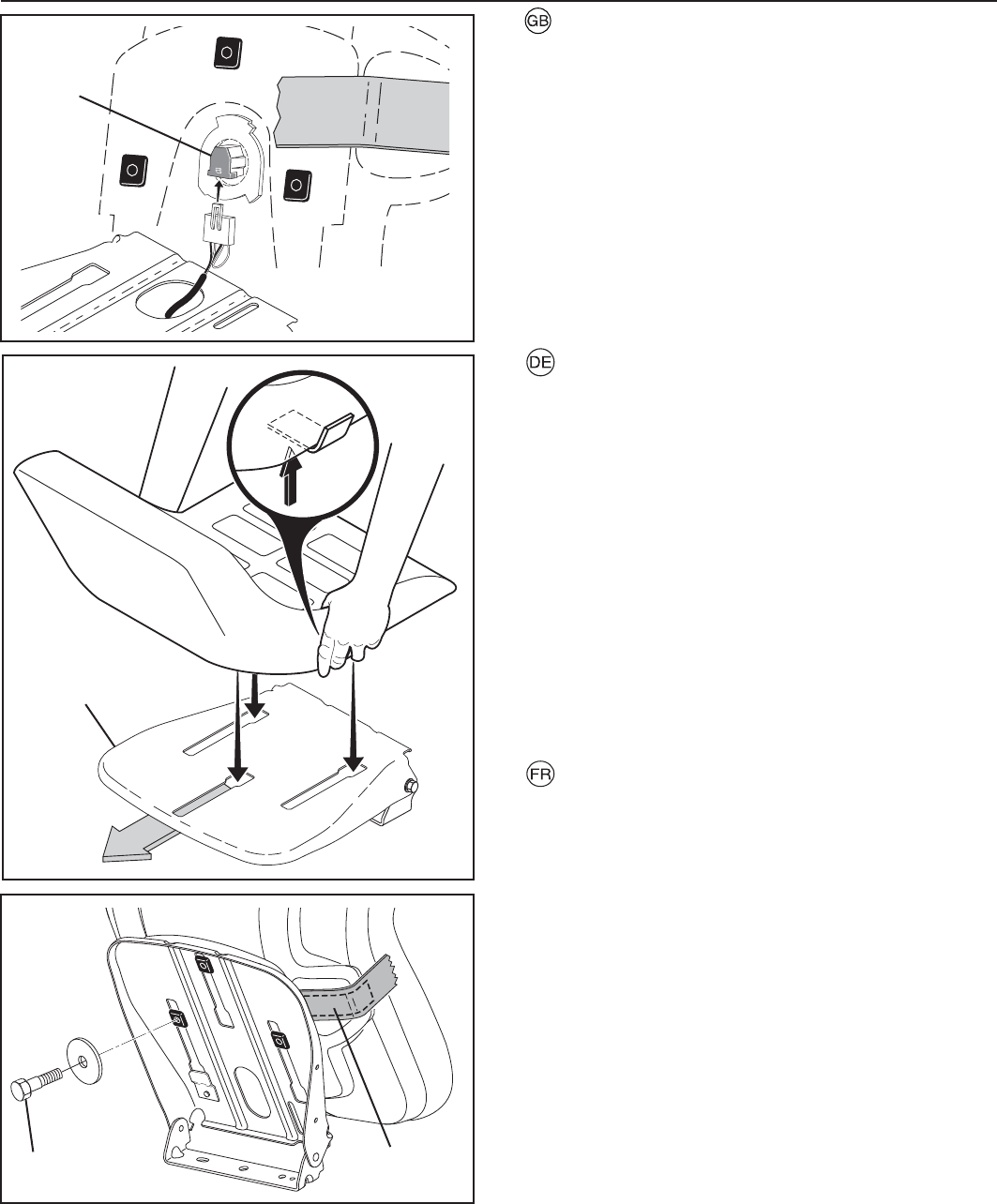 GB

DE

FR