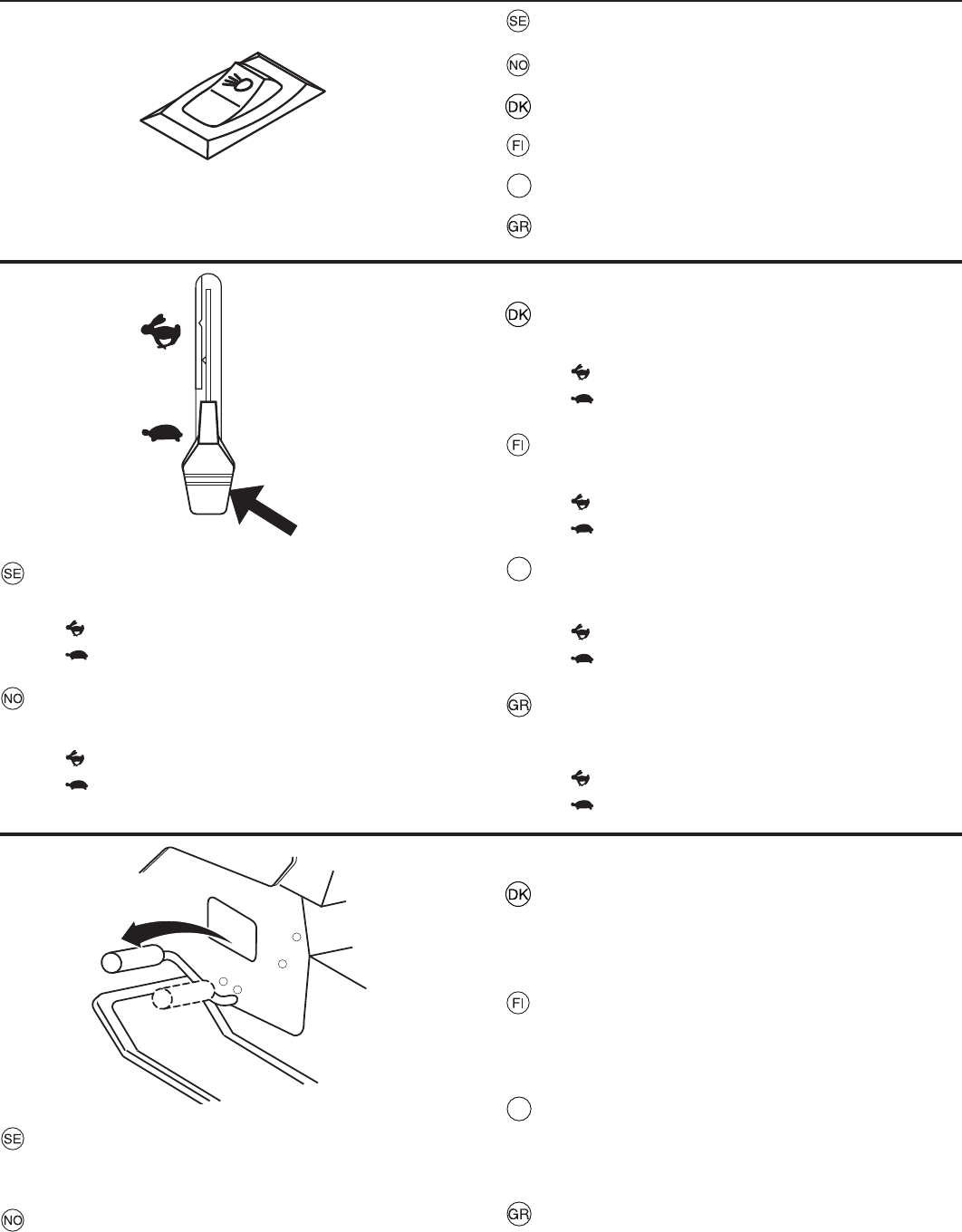 SE

NO

DK

FI

GR

DK

FI

GR

SE

NO

DK

FI

GR

SE

NO