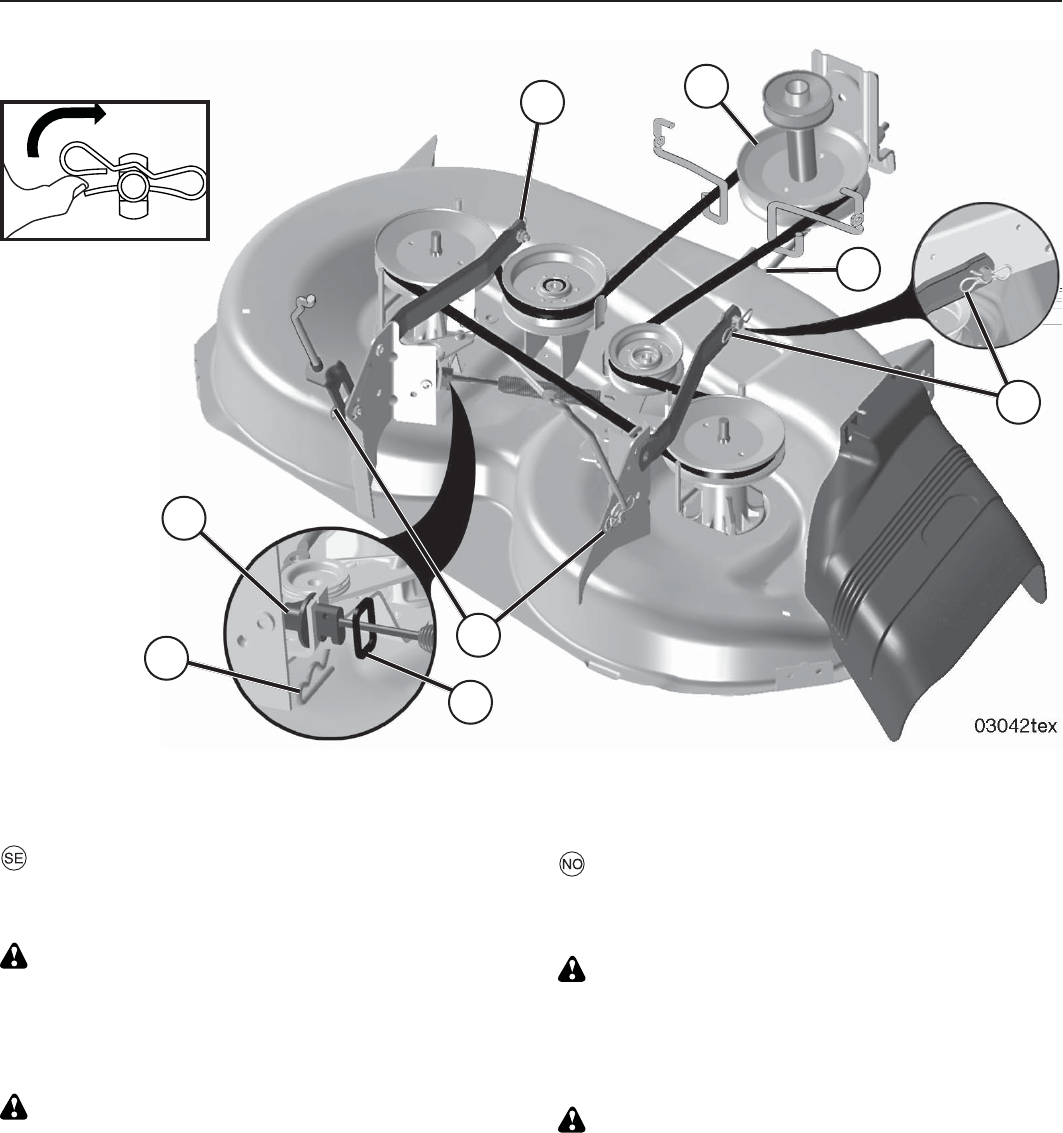 03042tex

SE

NO