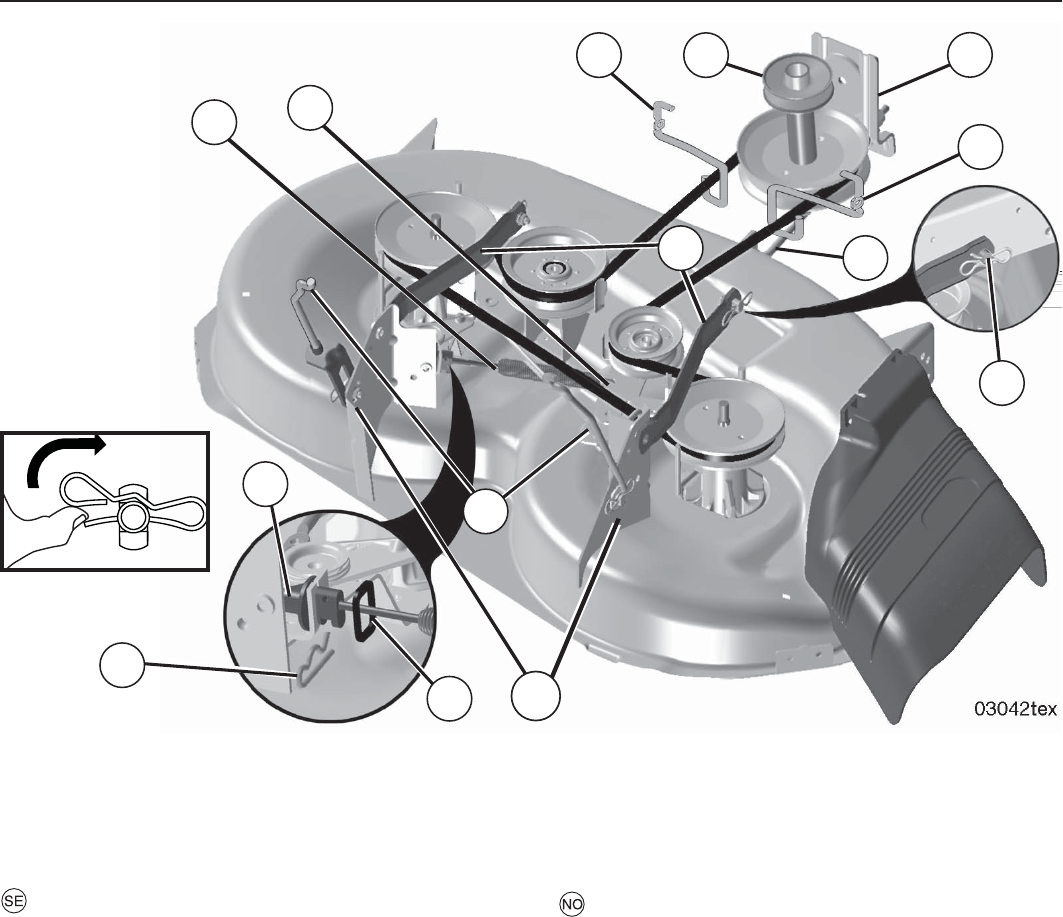 03042tex

SE

NO