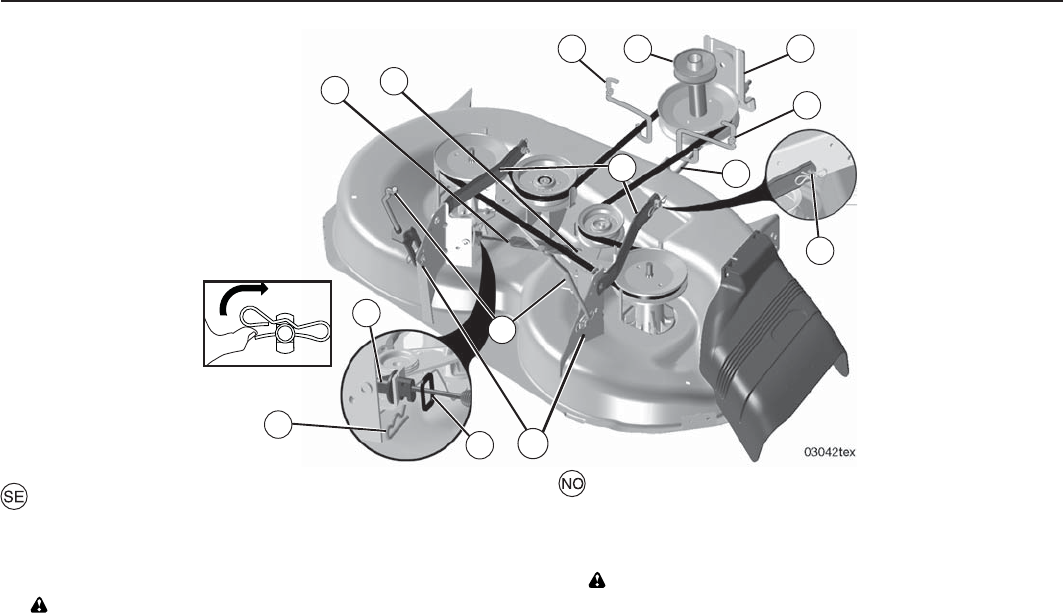 03042tex

SE

NO