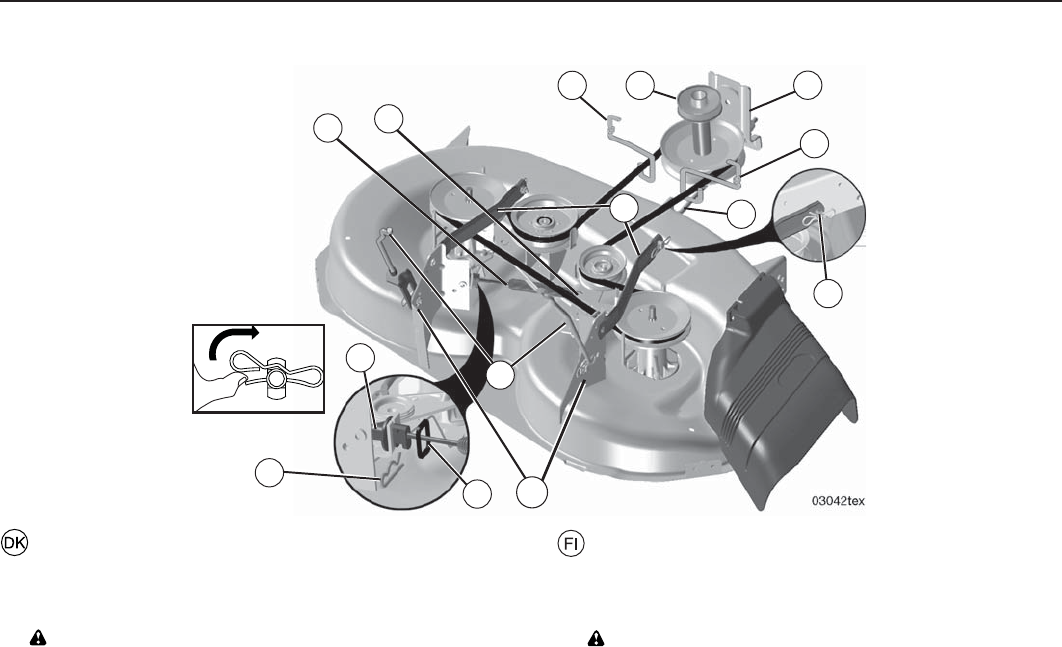 03042tex

DK

FI