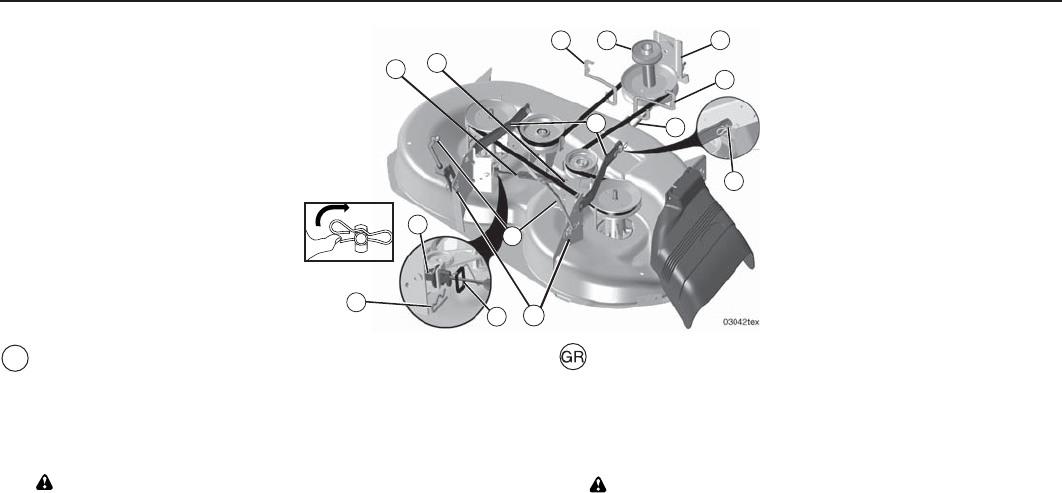 03042tex

GR