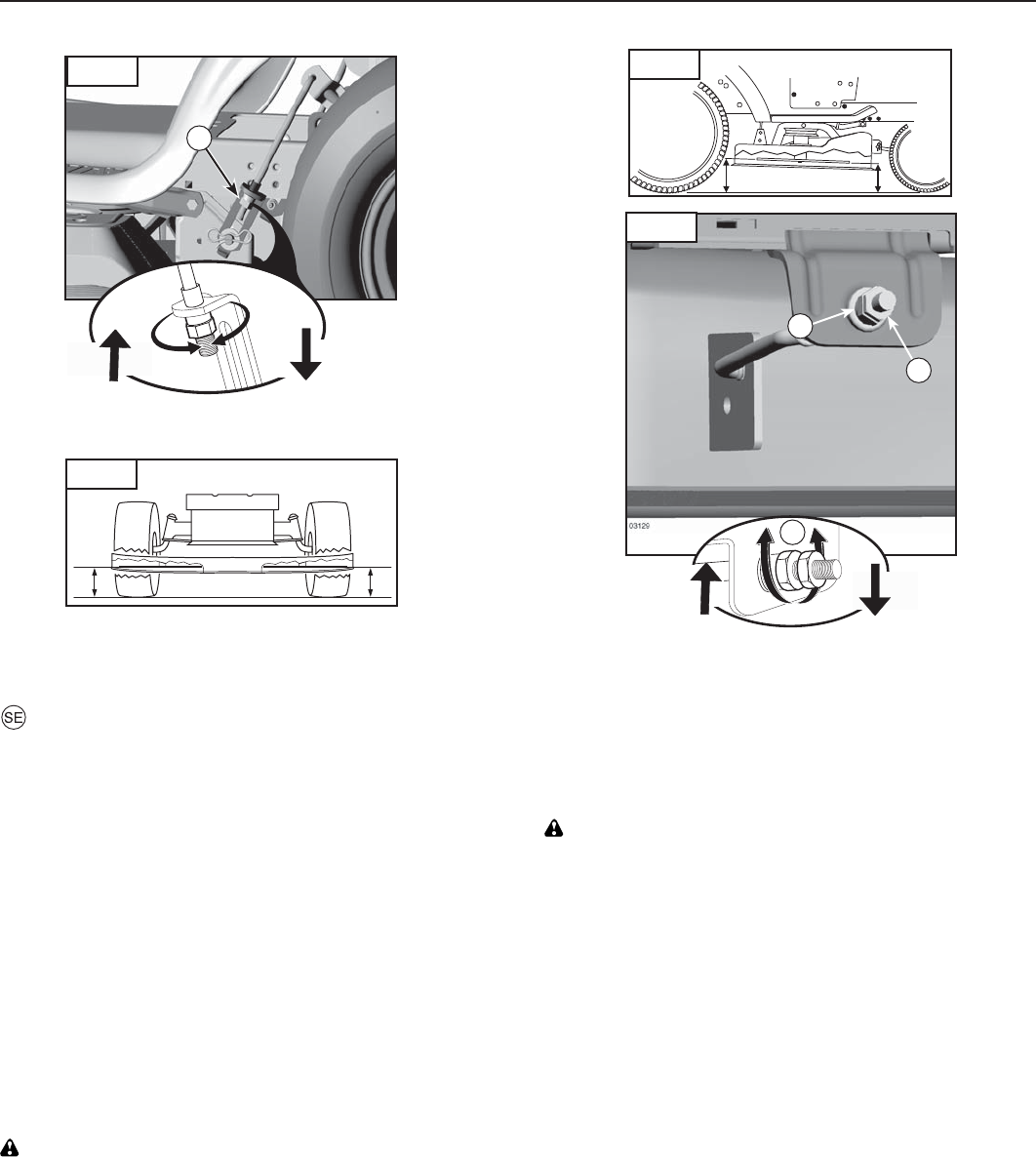 03129

SE