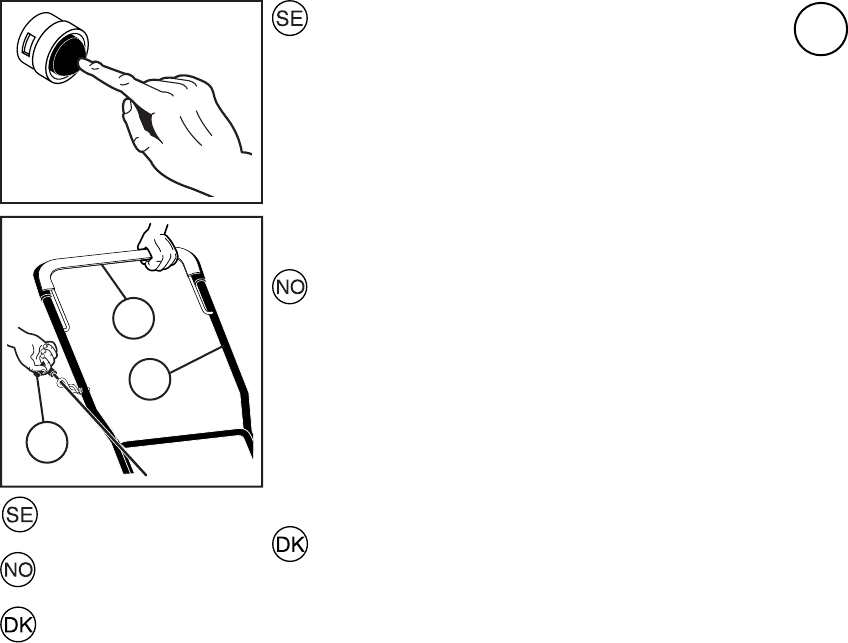 SE

NO

DK

SE

NO

DK