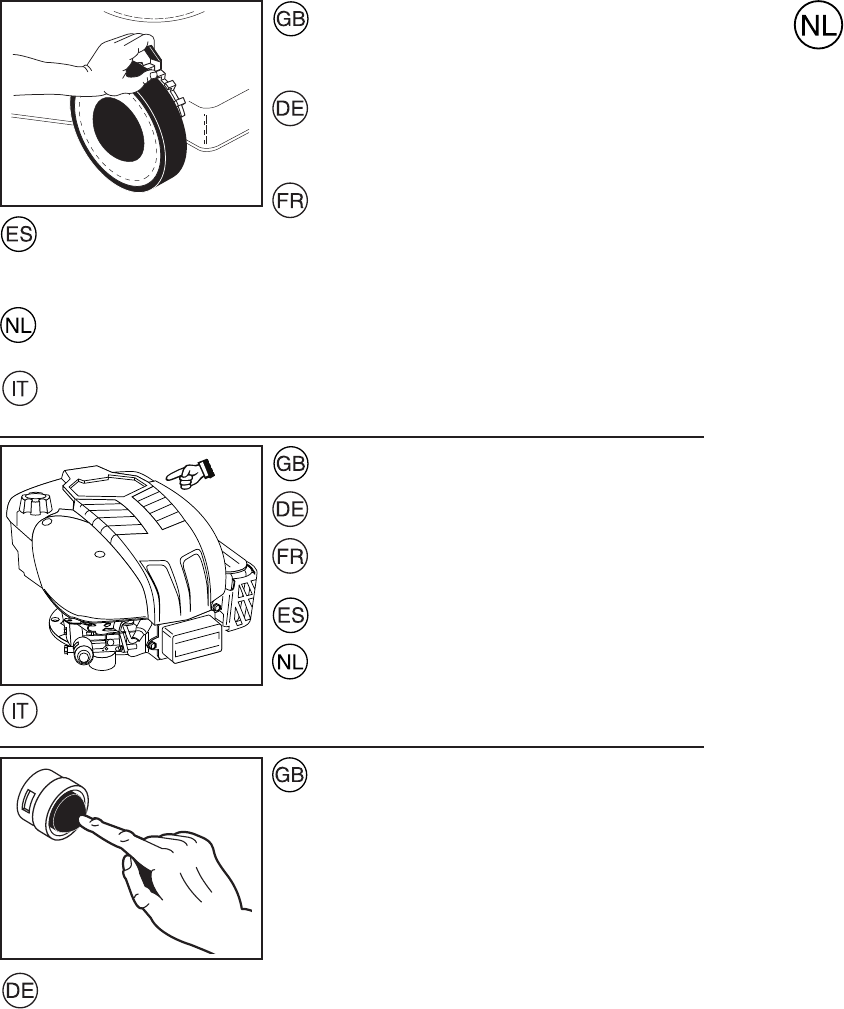 GB

NL

DE

FR

ES

NL

IT

GB

DE

FR

ES

NL

IT

GB

DE