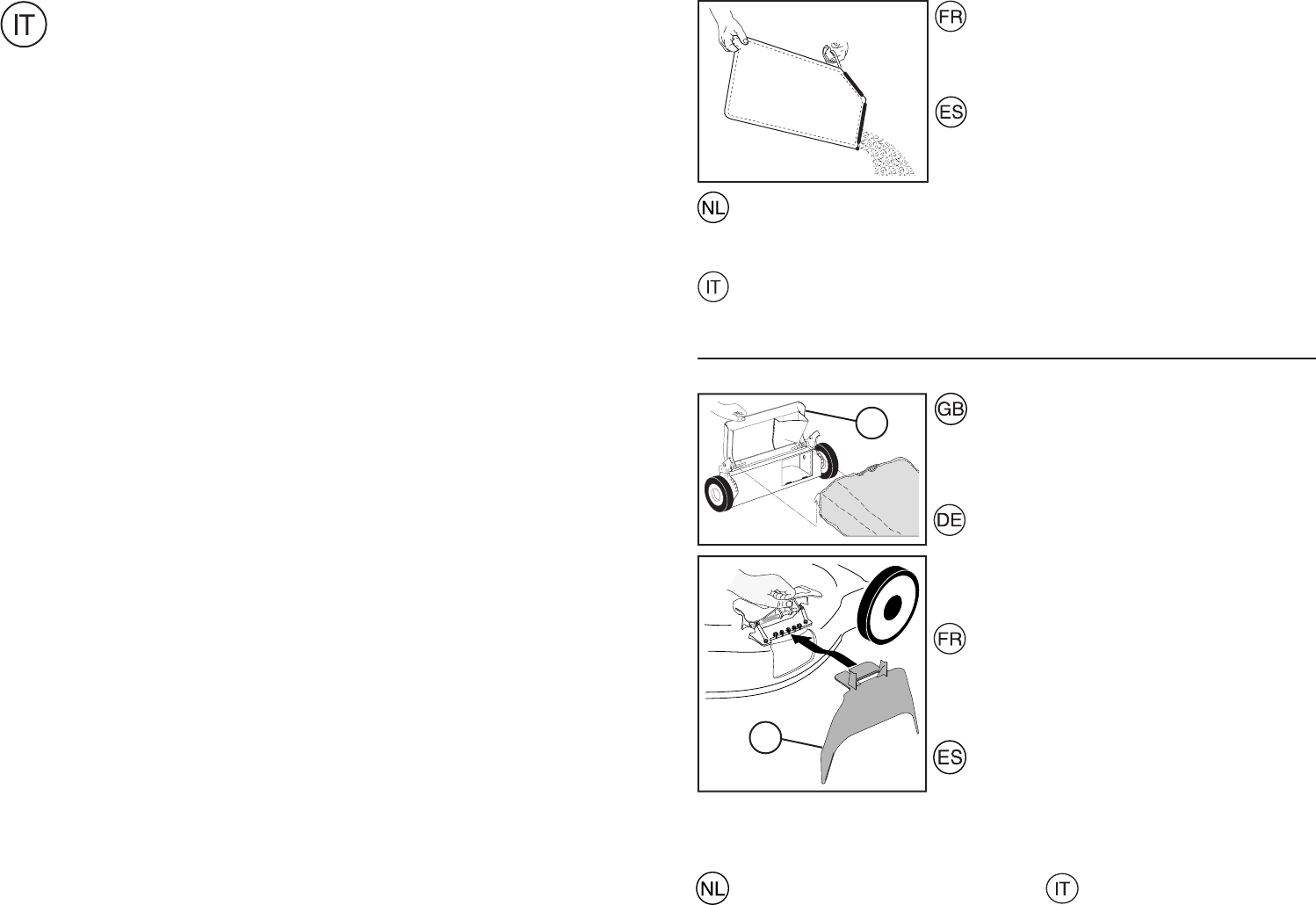 IT

FR

ES

NL

IT

GB

DE

FR

ES

NL

IT