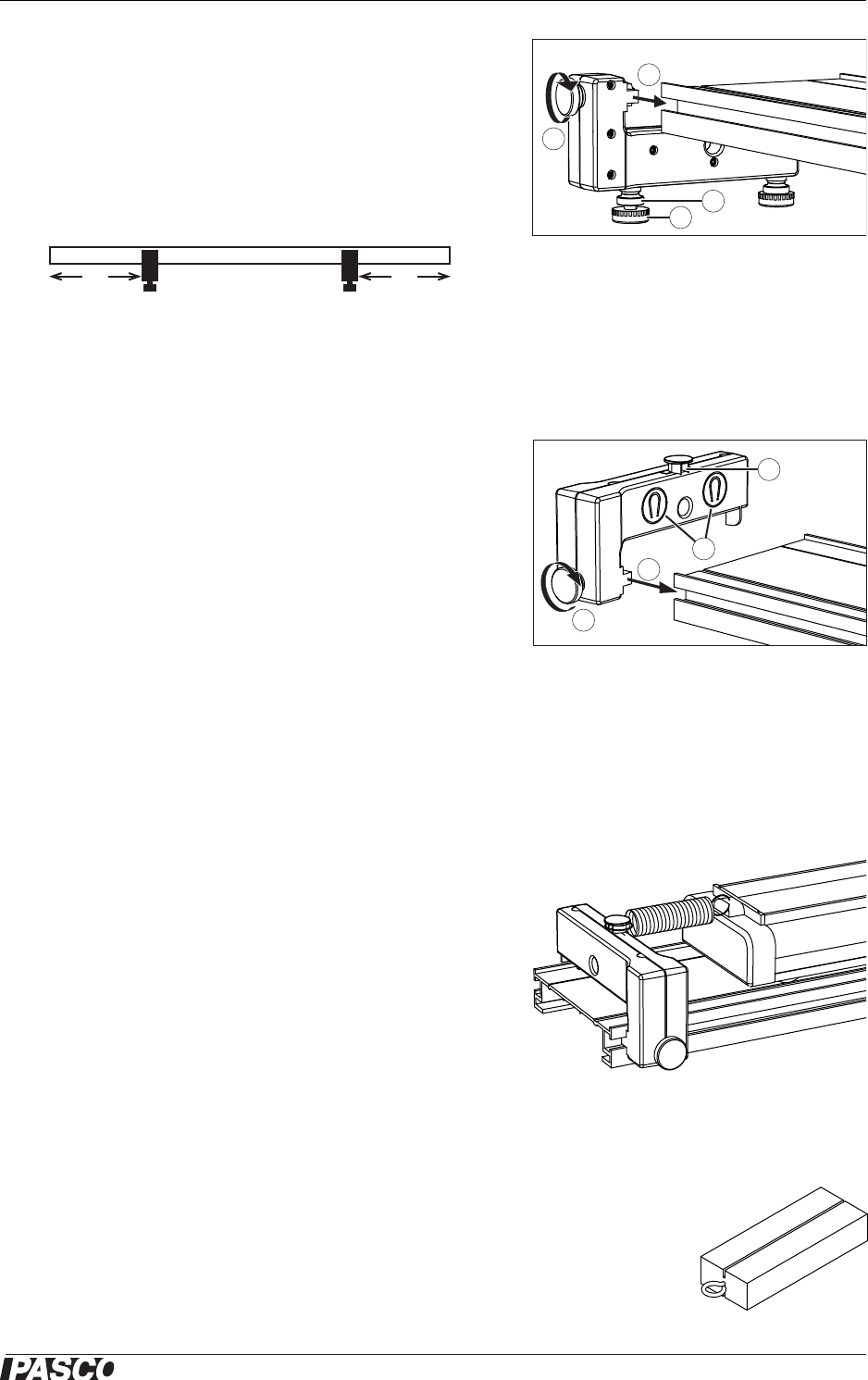 PASCO