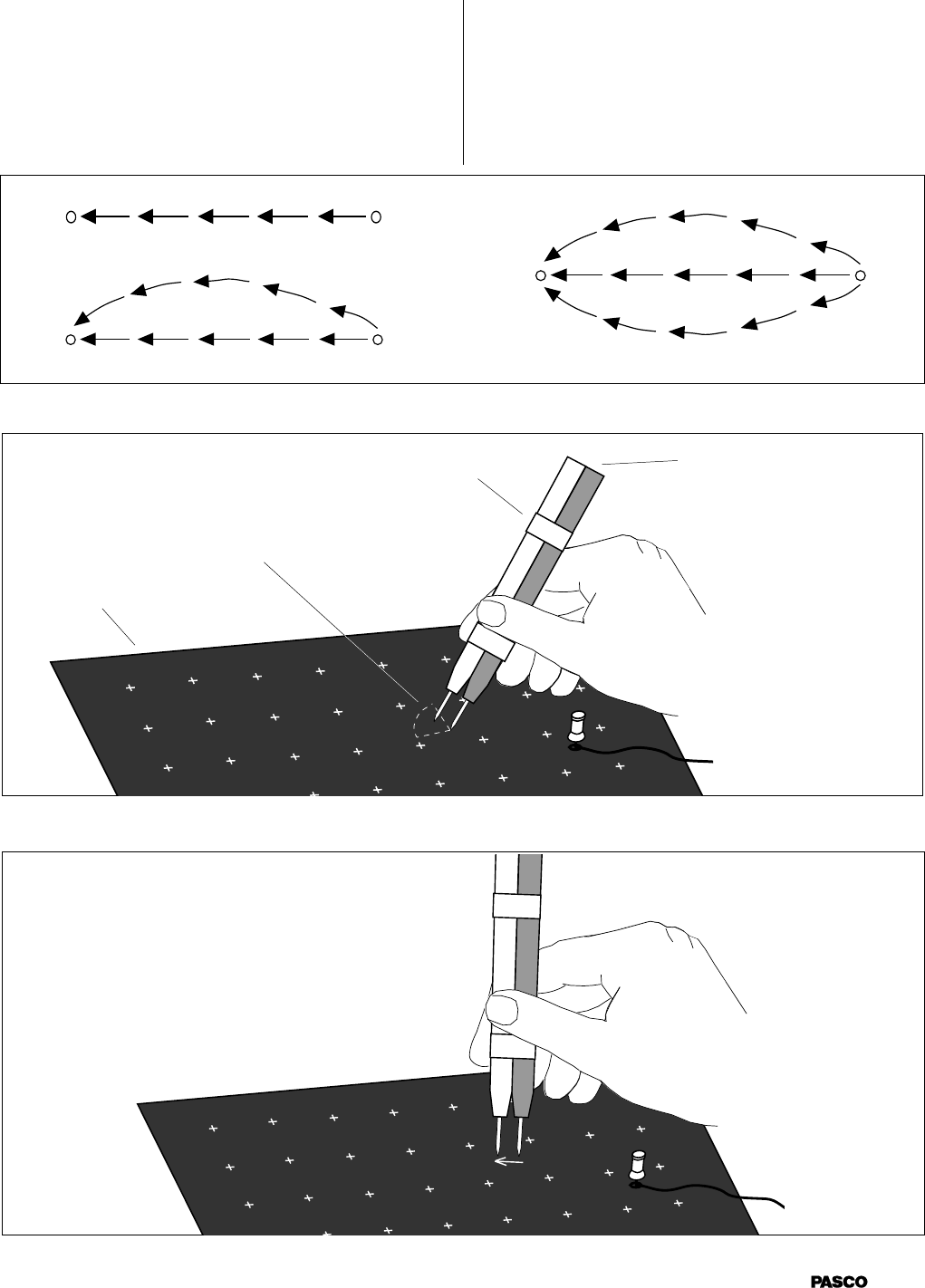 PASCO