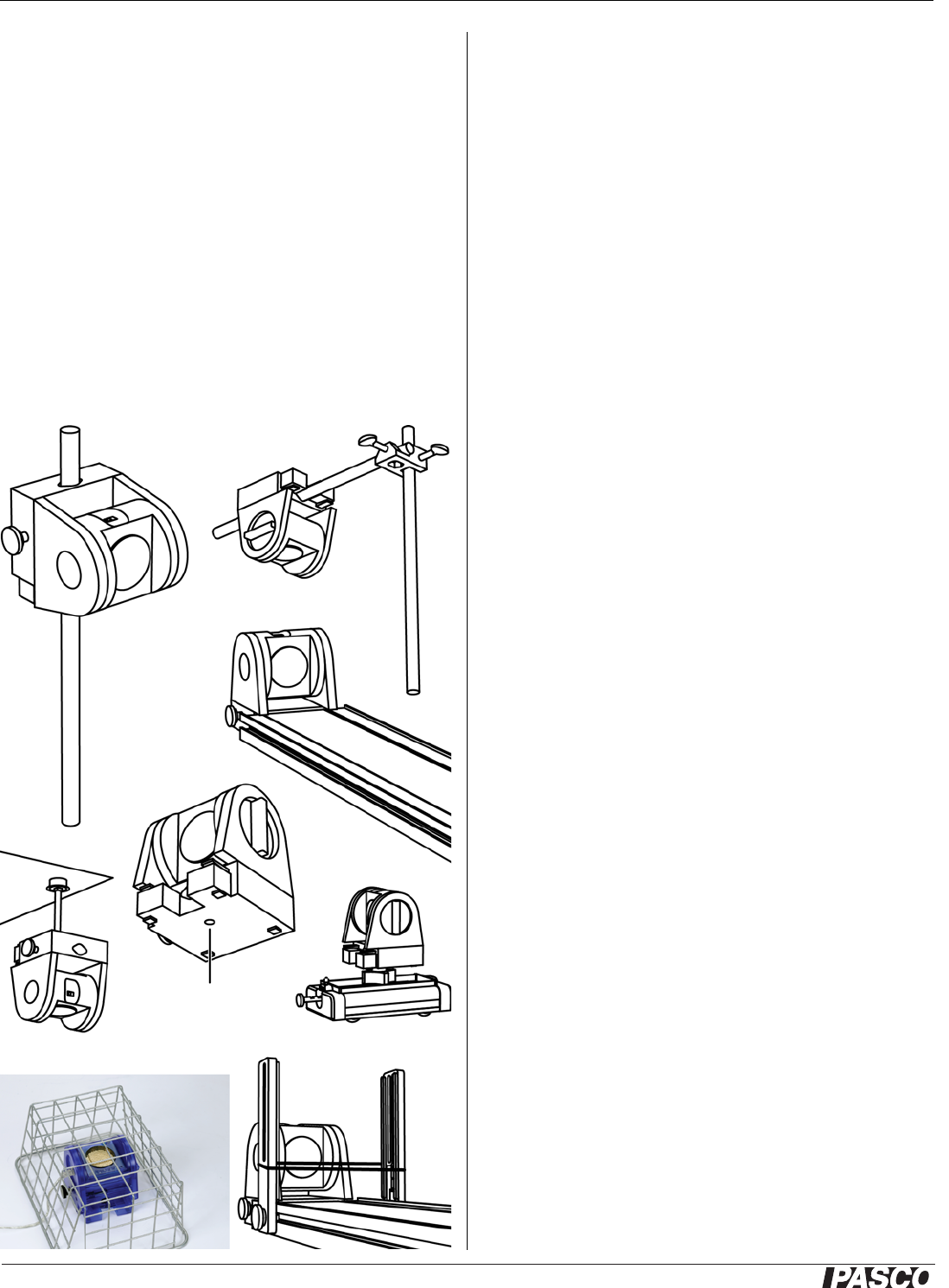 PASCO