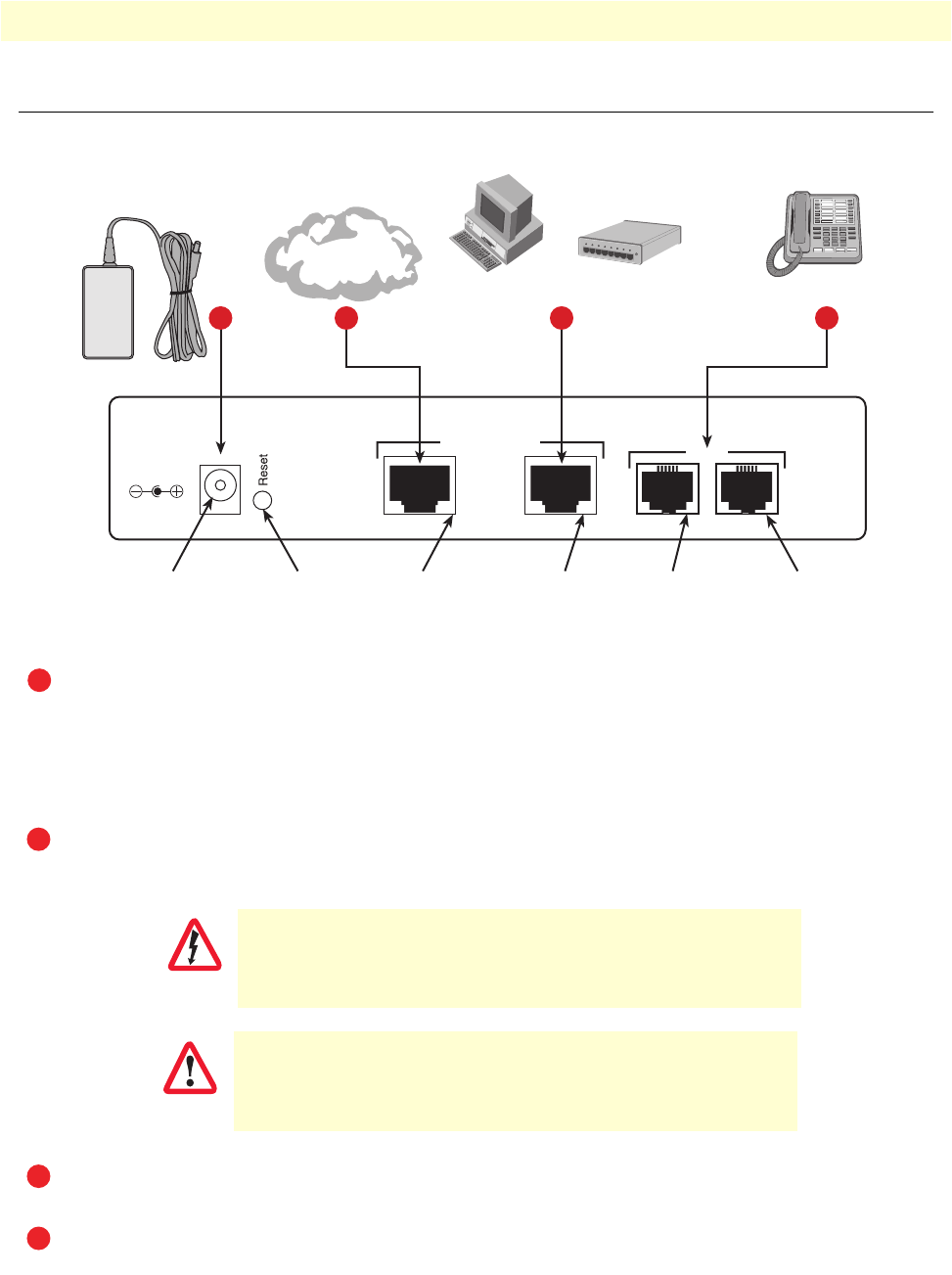 Reset