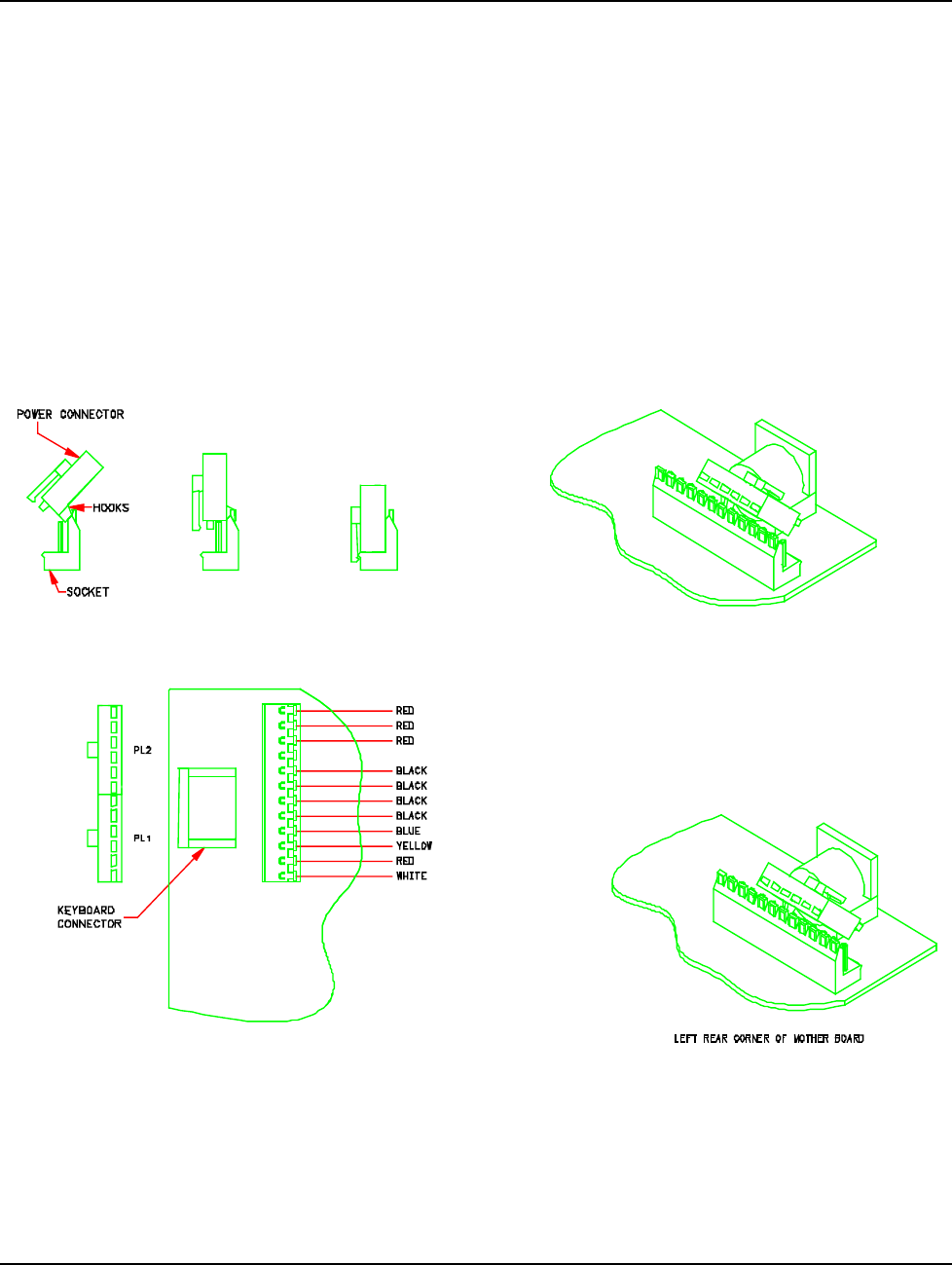 POWER CONNECTOR

HOOKS

SOCKET

PL2

PL1

KEYBOARD CONNECTOR

RED
RED
RED
BLACK
BLACK
BLACK
BLACK
BLUE
YELLOW
RED
WHITE

LEFT REAR CORNER OF MOTHER BOARD