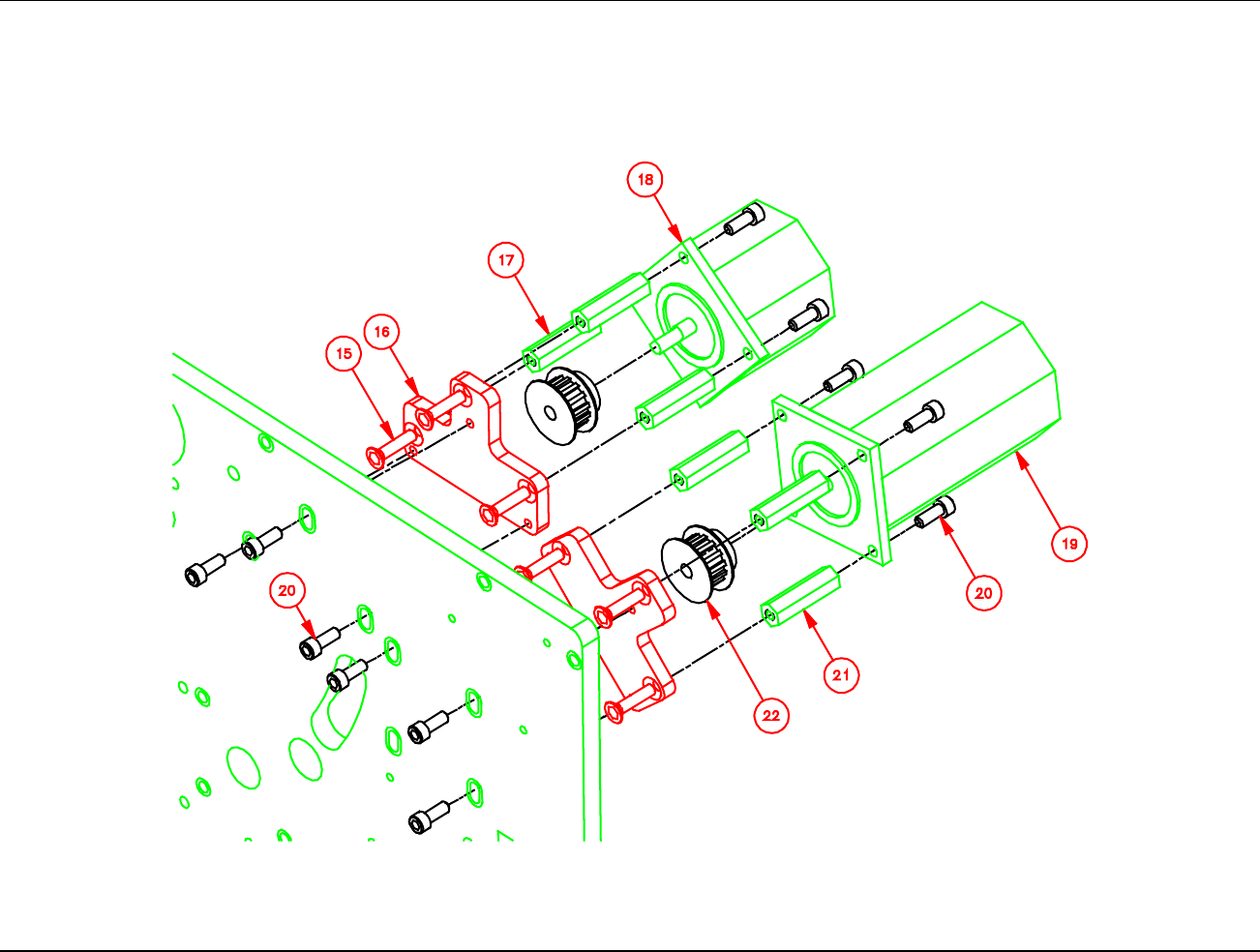 18

17

16

15

19

20

20

21

22