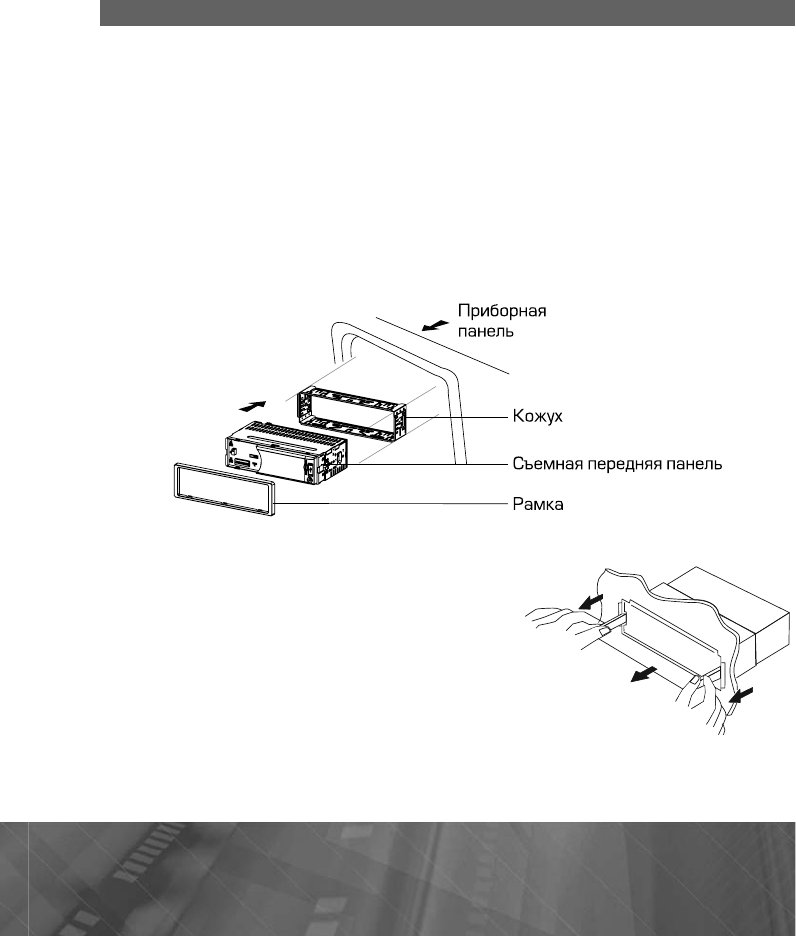 Приборная панель

Кожух

Съемная передняя панель

Рамка