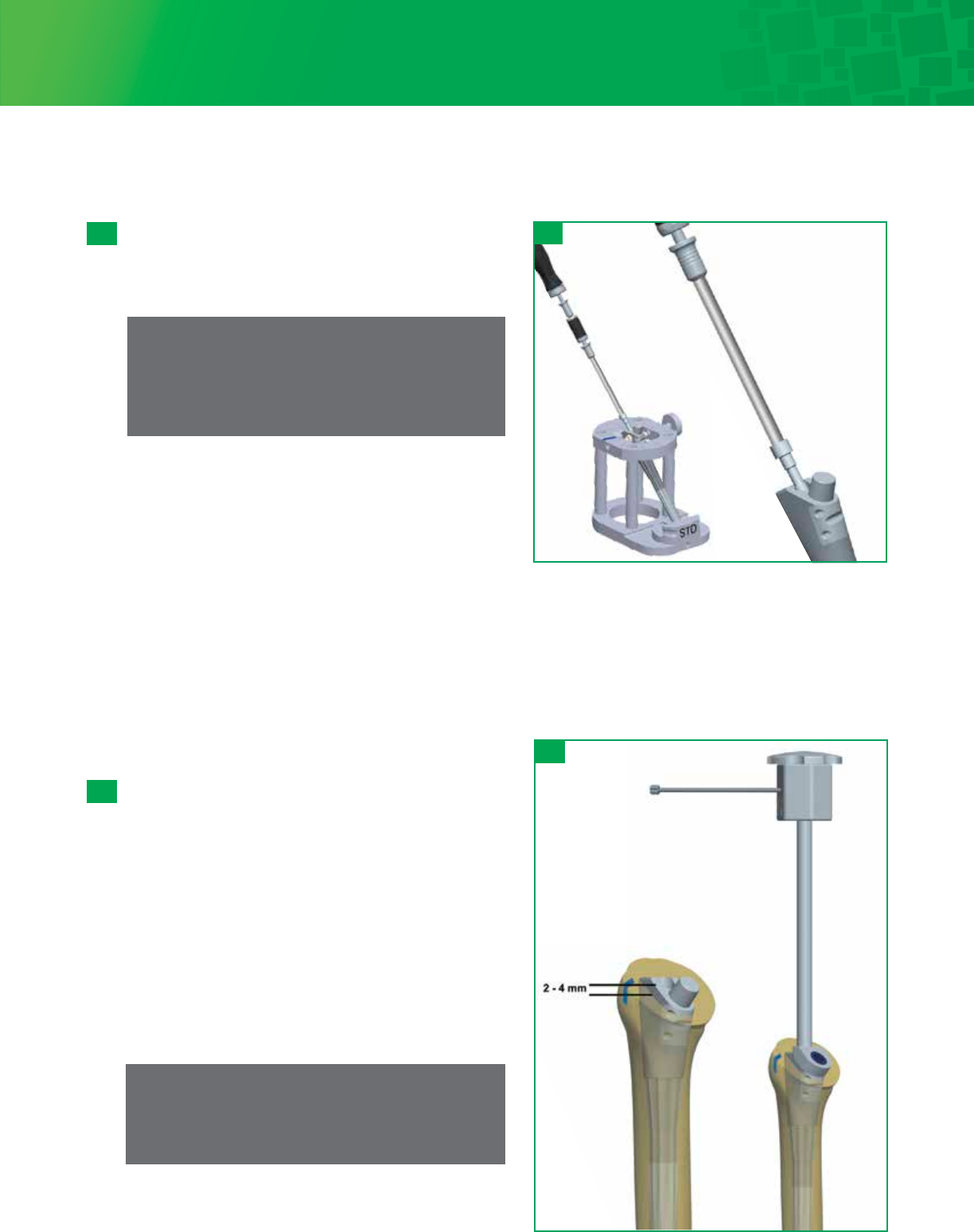 STD

2 - 4 mm