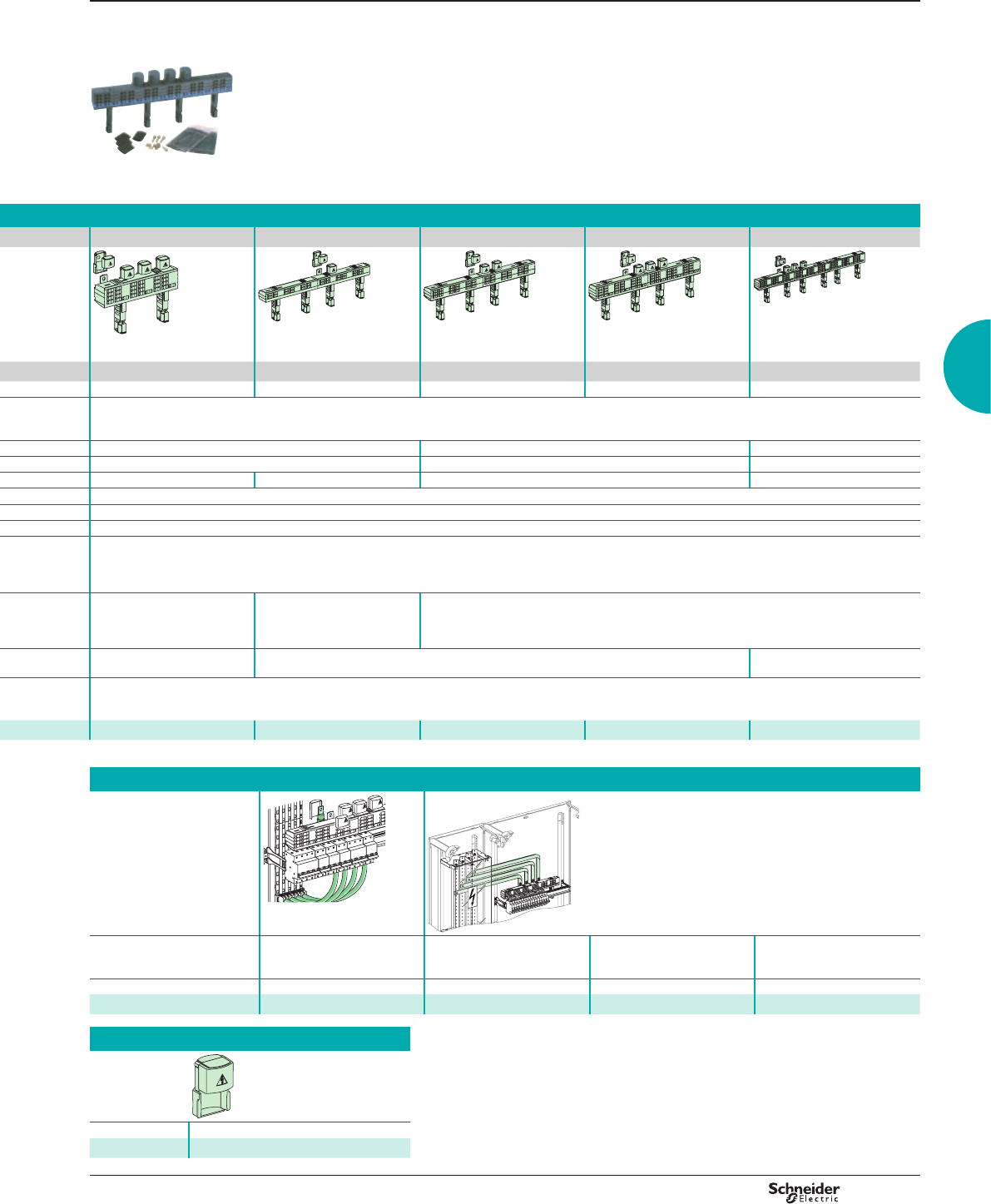 Schneider Electric