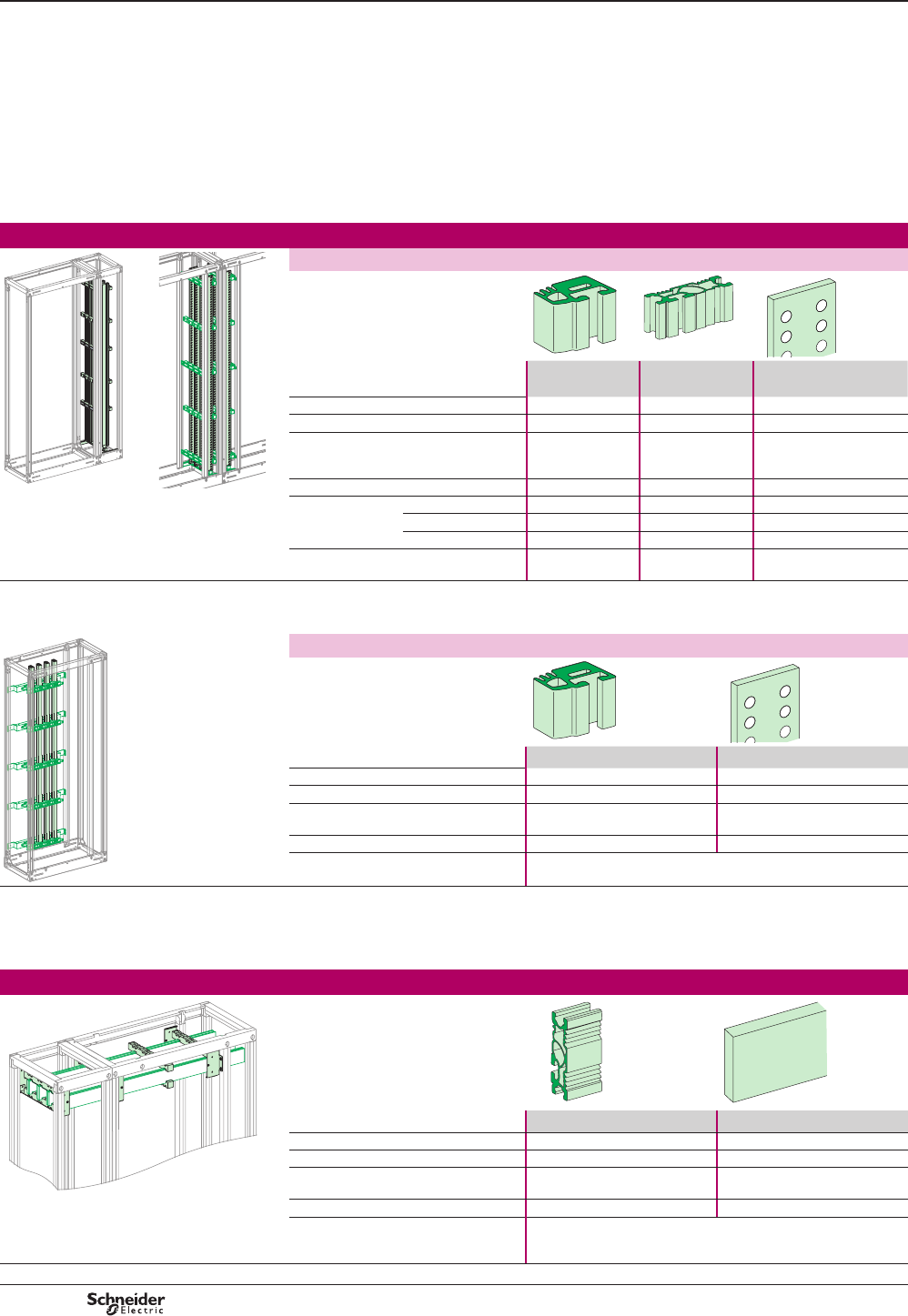 Schneider Electric