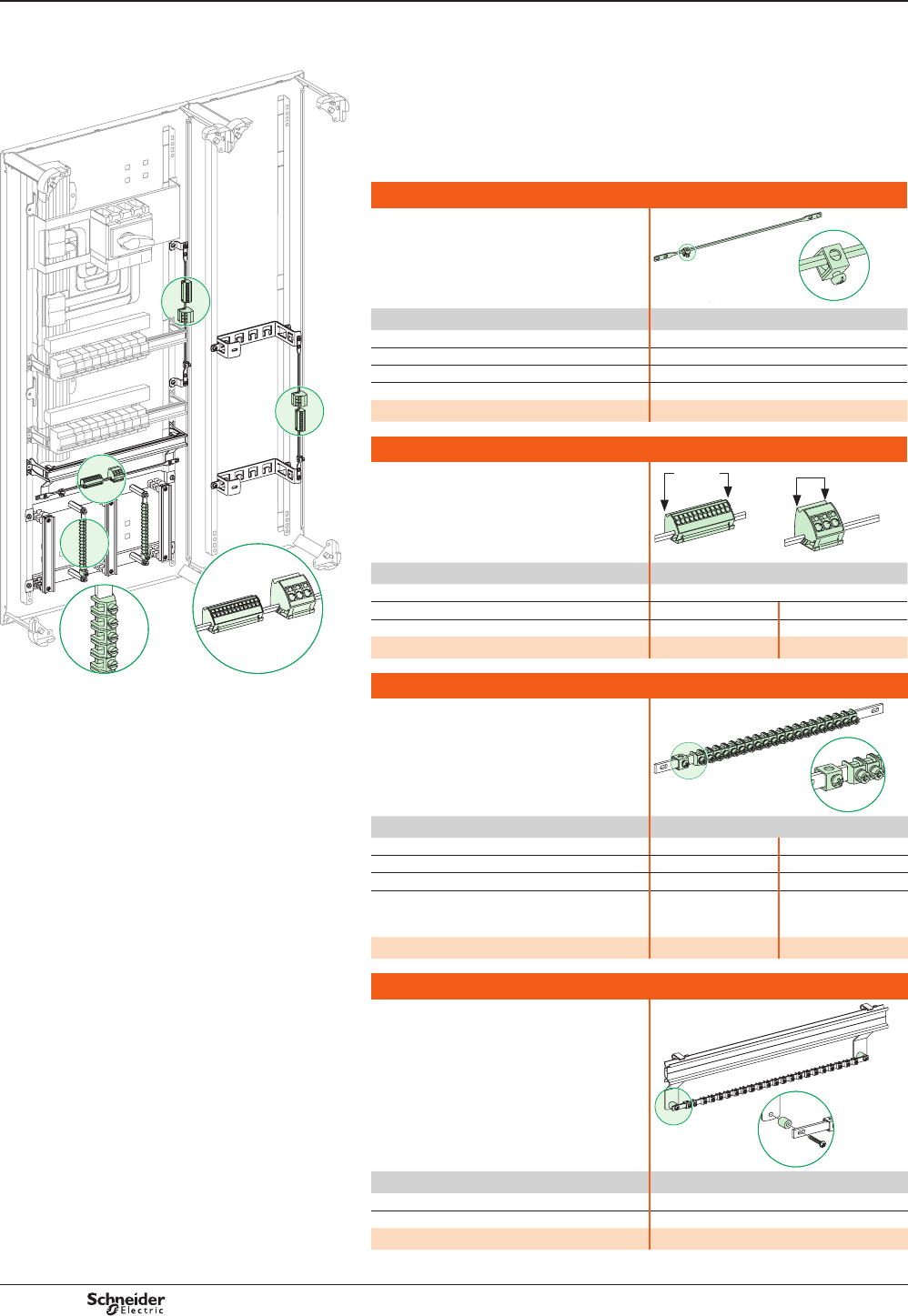 Schneider Electric